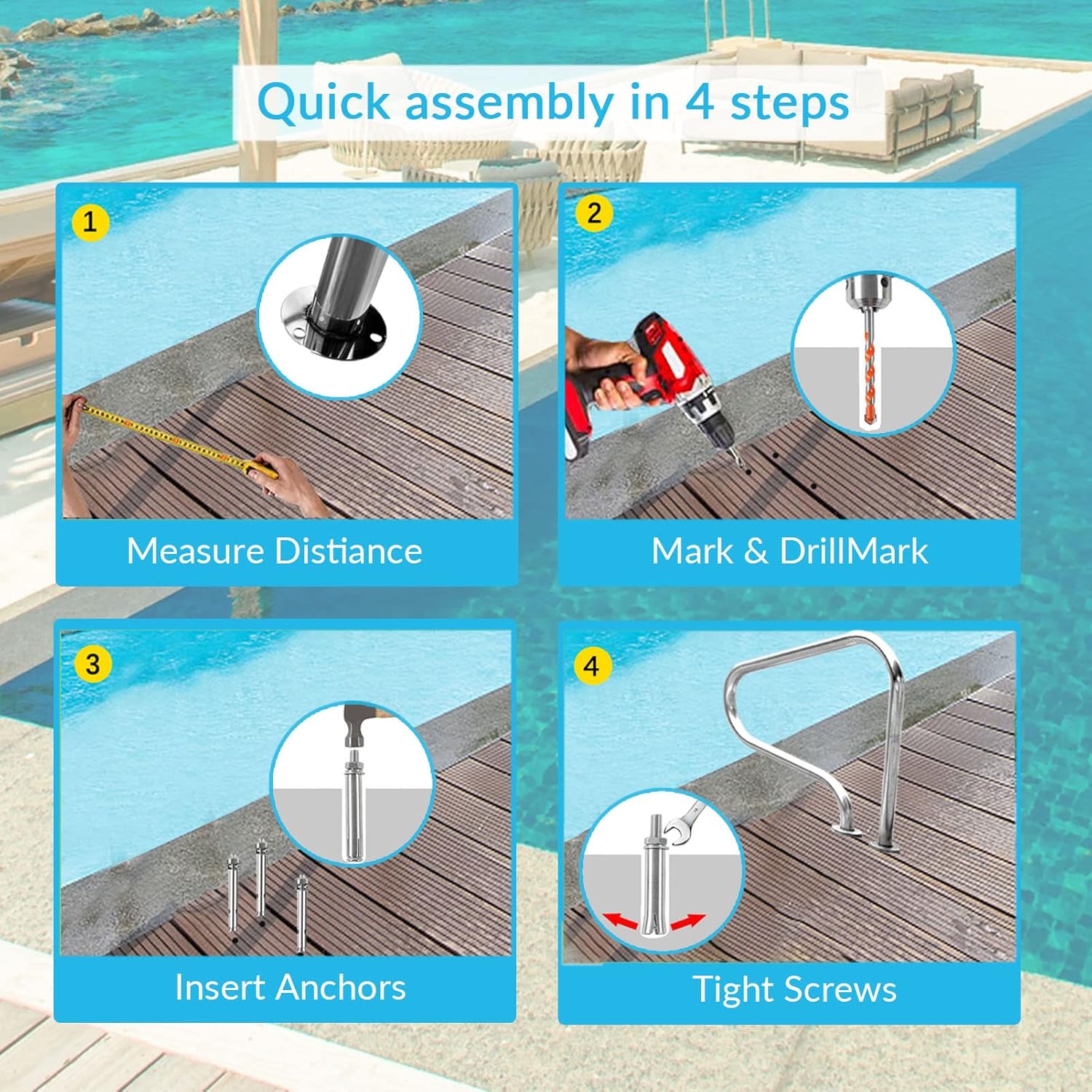 Quick assembly in 4 steps

1

Measure Distiance

2

Mark & DrillMark

3

Insert Anchors

4

Tight Screws