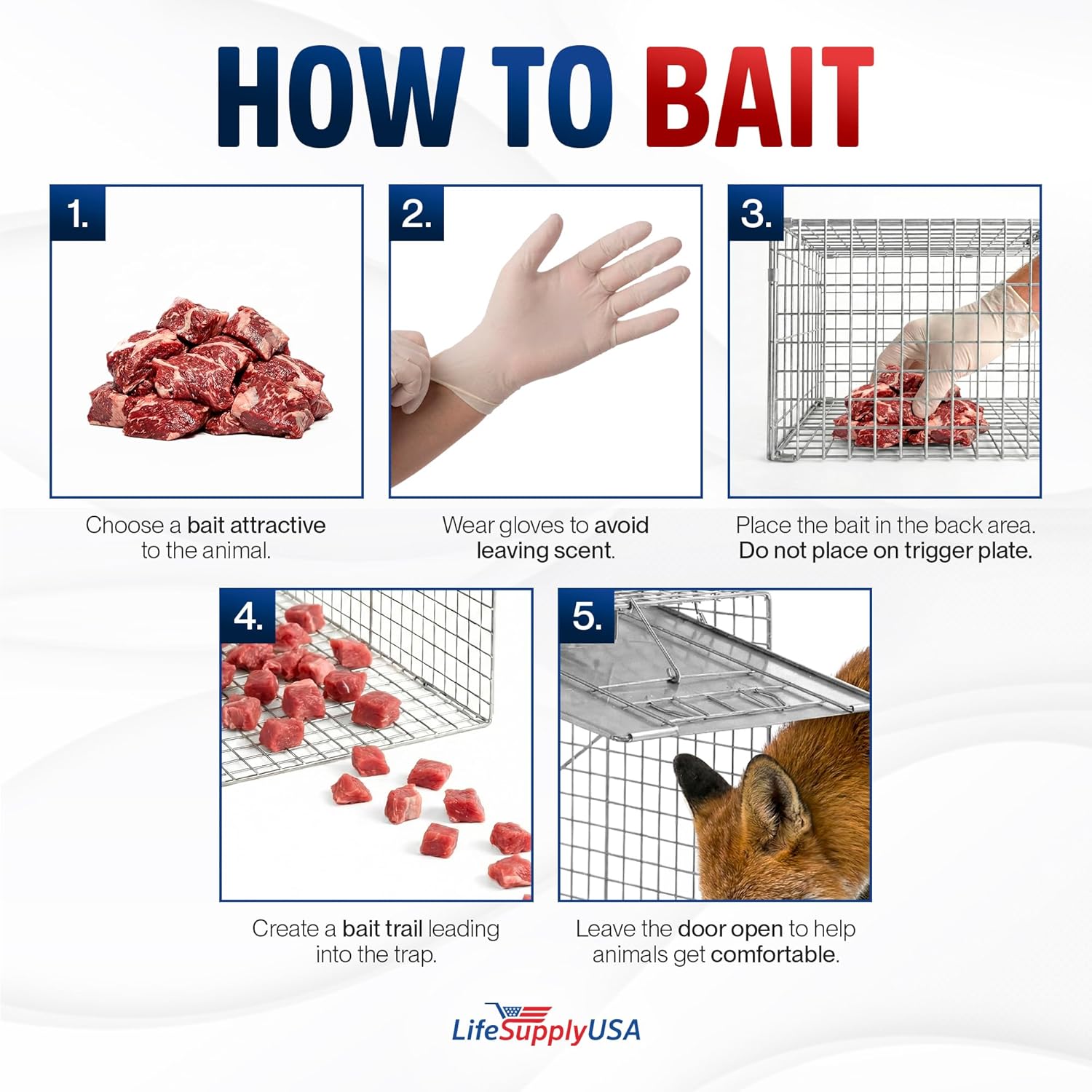 HOW TO BAIT

1.

Choose a bait attractive to the animal.

2.

Wear gloves to avoid leaving scent.

3.

Place the bait in the back area. Do not place on trigger plate.

4.

Create a bait trail leading into the trap.

5.

Leave the door open to help animals get comfortable.

LifeSupplyUSA