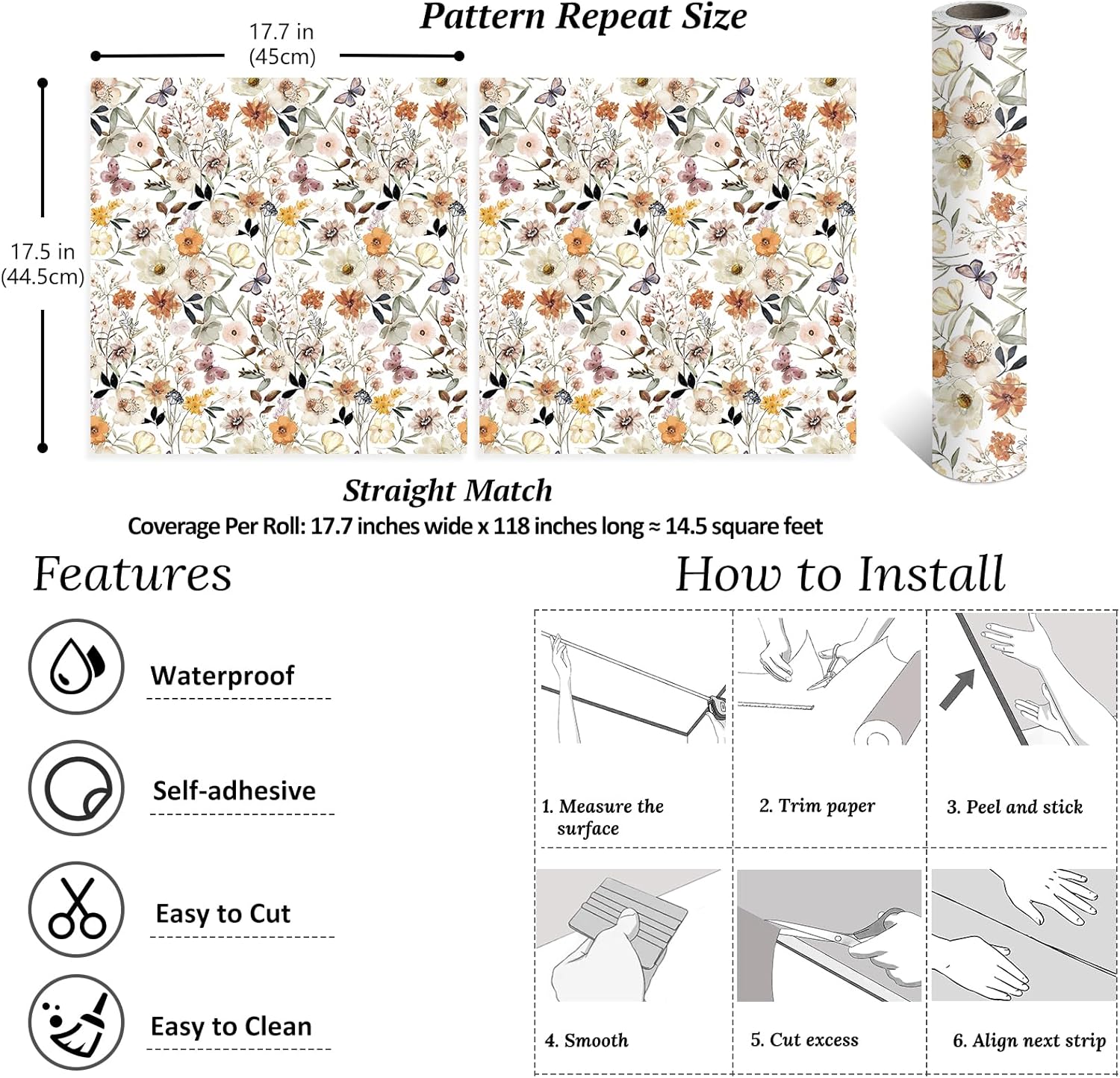 Pattern Repeat Size

17.7 in (45cm)

17.5 in (44.5cm)

Straight Match

Coverage Per Roll: 17.7 inches wide x 118 inches long ≈ 14.5 square feet

Features

Waterproof

Self-adhesive

Easy to Cut

Easy to Clean

How to Install

1. Measure the surface

2. Trim paper

3. Peel and stick

4. Smooth

5. Cut excess

6. Align next strip