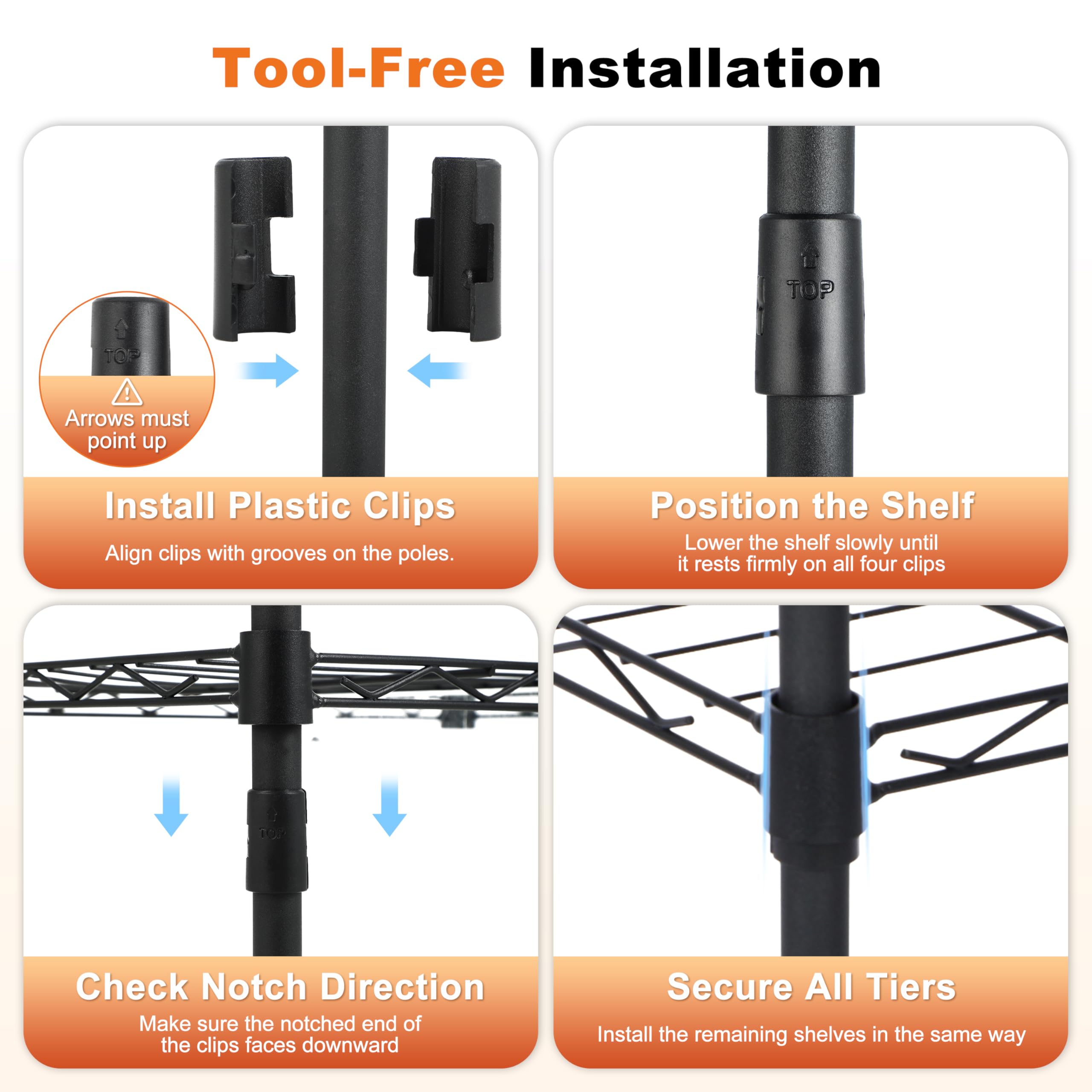 Tool-Free Installation

TOP

Arrows must point up

Install Plastic Clips

Align clips with grooves on the poles.

TOP

Position the Shelf

Lower the shelf slowly until it rests firmly on all four clips

TOP

Check Notch Direction

Make sure the notched end of the clips faces downward

Secure All Tiers

Install the remaining shelves in the same way