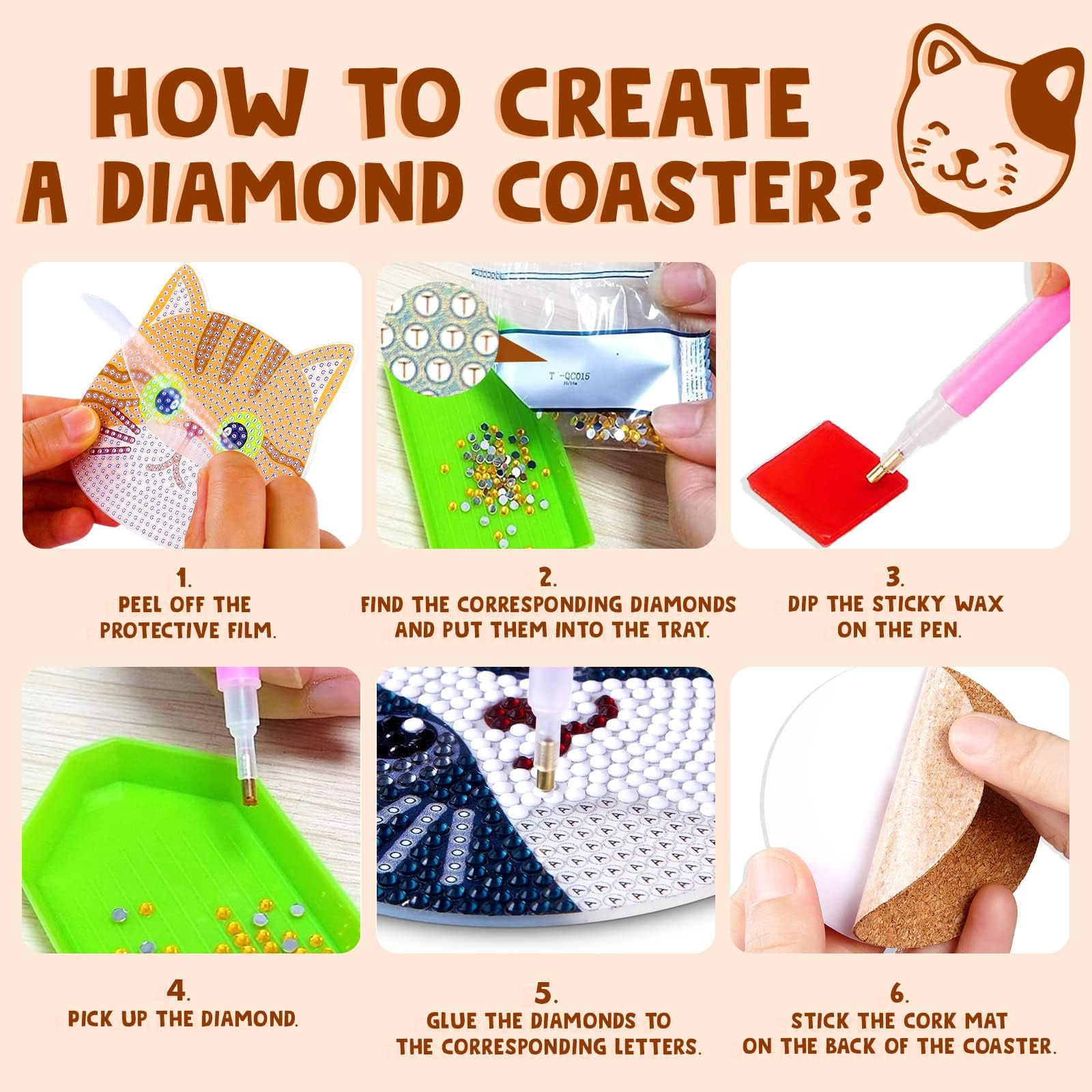 HOW TO CREATE A DIAMOND COASTER?

T -QC015

1.
PEEL OFF THE PROTECTIVE FILM.

2.
FIND THE CORRESPONDING DIAMONDS AND PUT THEM INTO THE TRAY.

3.
DIP THE STICKY WAX ON THE PEN.

4.
PICK UP THE DIAMOND.

5.
GLUE THE DIAMONDS TO THE CORRESPONDING LETTERS.

6.
STICK THE CORK MAT ON THE BACK OF THE COASTER.