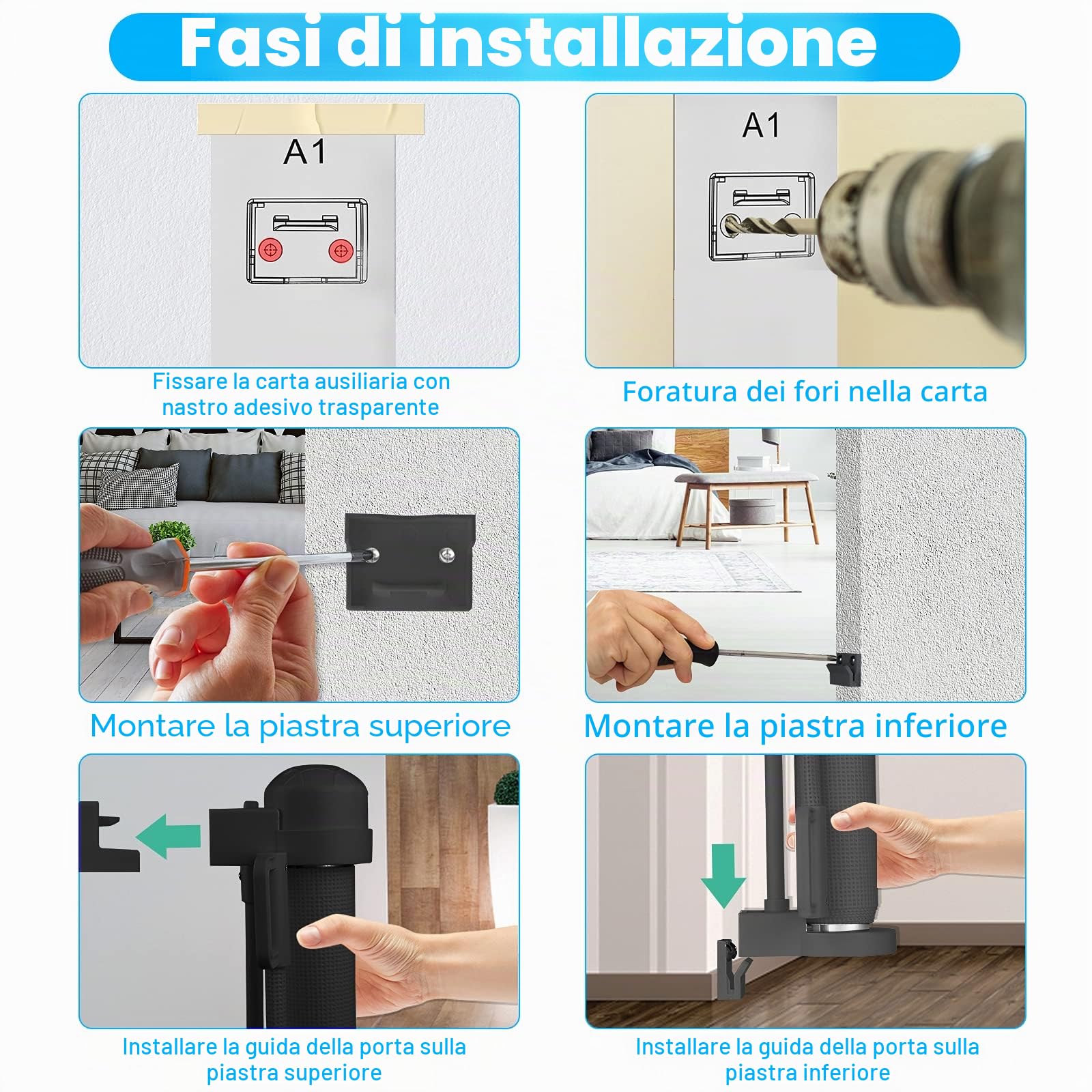 Fasi di installazione

A1

Fissare la carta ausiliaria con nastro adesivo trasparente

A1

Foratura dei fori nella carta

Montare la piastra superiore

Montare la piastra inferiore

Installare la guida della porta sulla piastra superiore

Installare la guida della porta sulla piastra inferiore