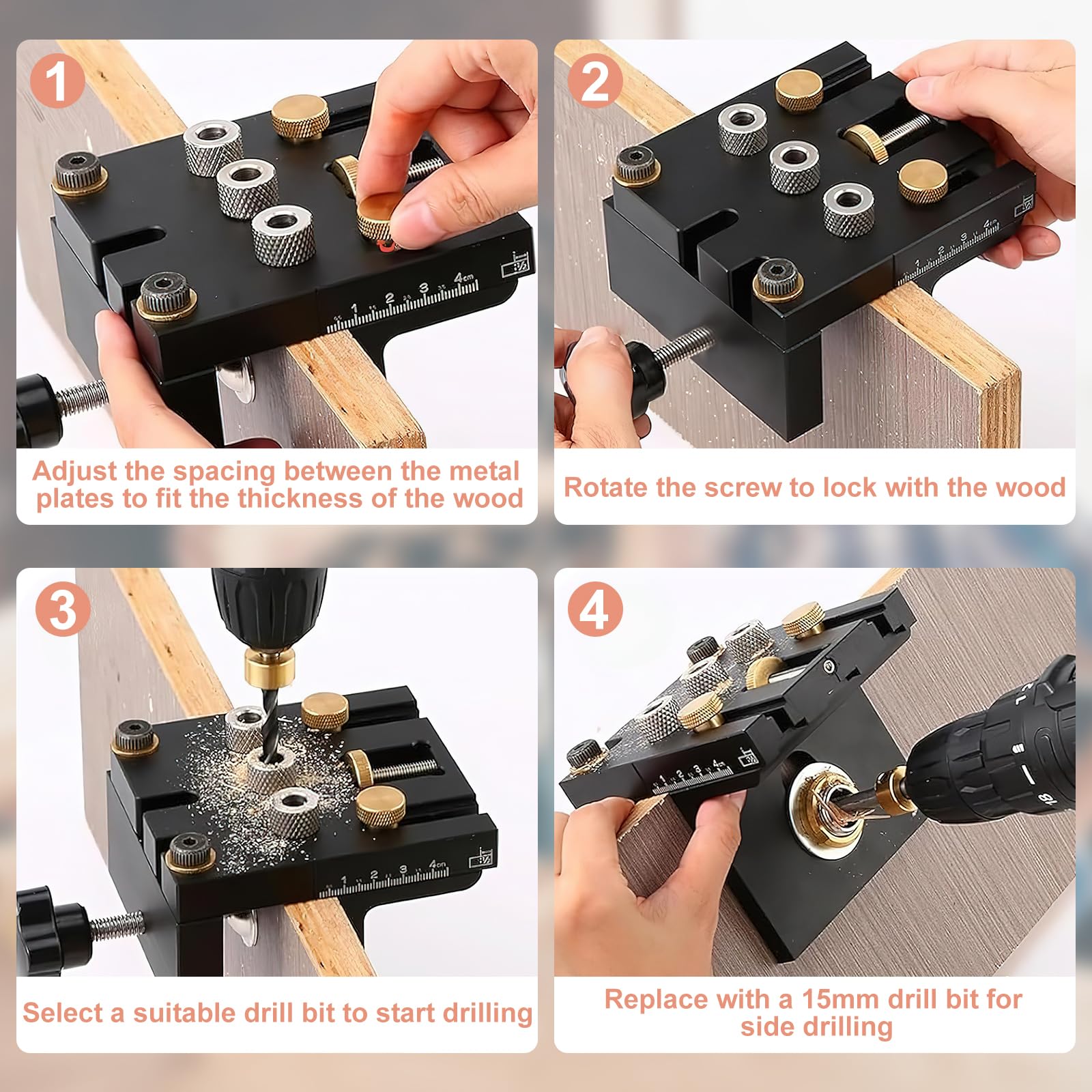 1

1 2 3 4cm

Adjust the spacing between the metal plates to fit the thickness of the wood

2

1 2 3 4

Rotate the screw to lock with the wood

3

1 2 3 4cm

Select a suitable drill bit to start drilling

4

1 2 3 4

Replace with a 15mm drill bit for side drilling