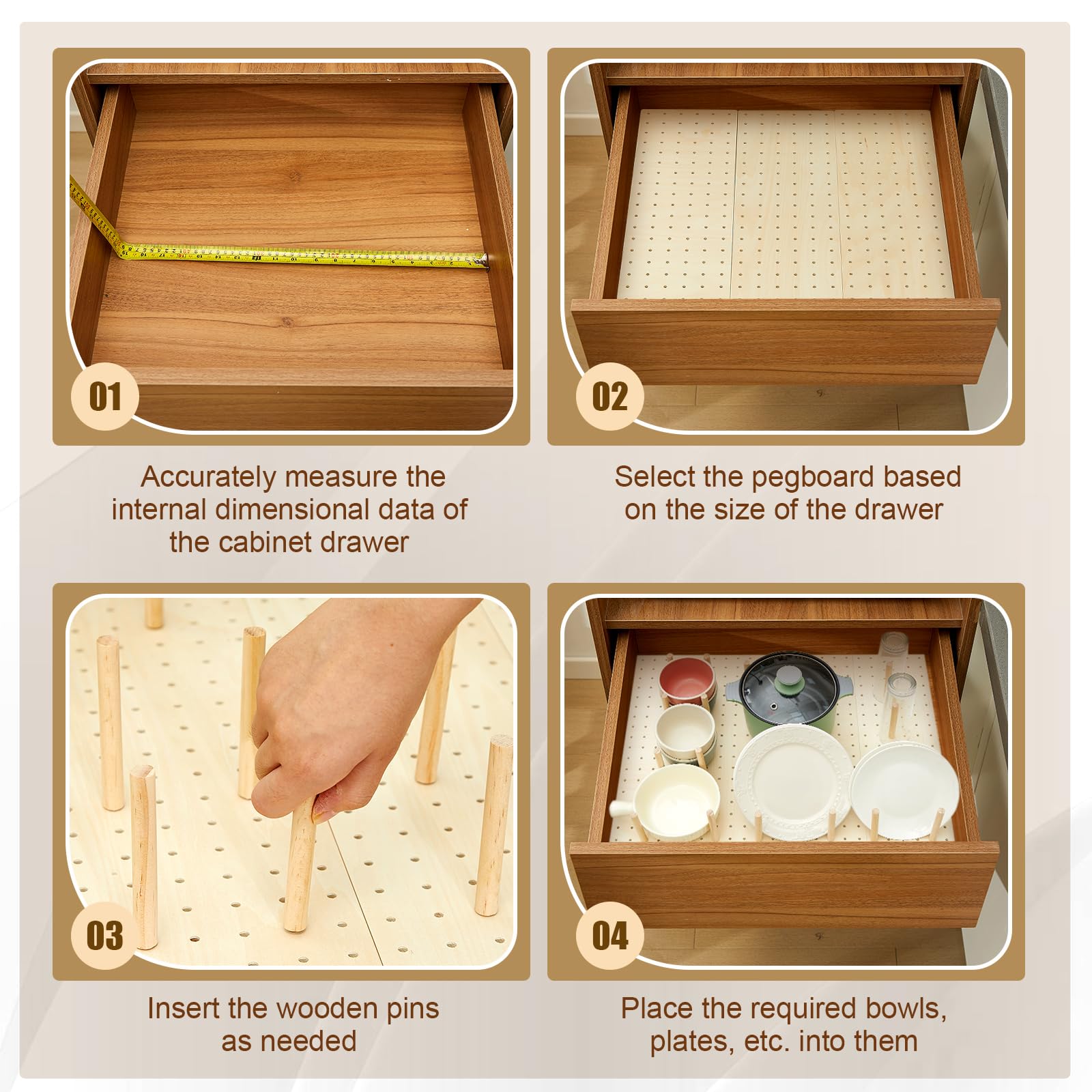 01

Accurately measure the internal dimensional data of the cabinet drawer

02

Select the pegboard based on the size of the drawer

03

Insert the wooden pins as needed

04

Place the required bowls, plates, etc. into them