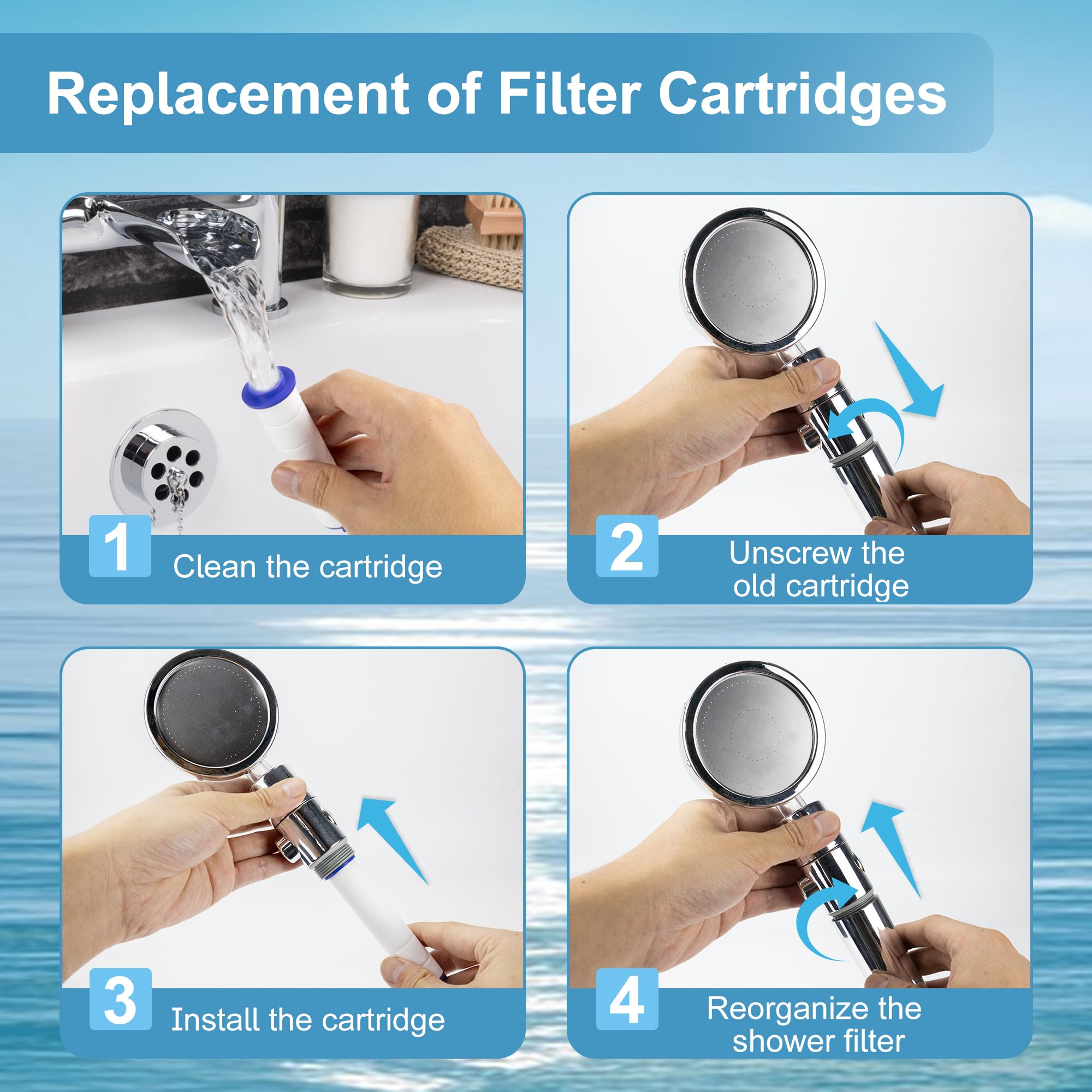 Replacement of Filter Cartridges

1 Clean the cartridge

2 Unscrew the old cartridge

3 Install the cartridge

4 Reorganize the shower filter