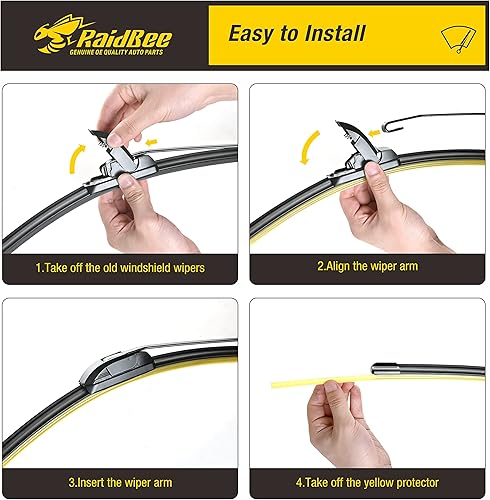 RaidBee
GENUINE OE QUALITY AUTO PARTS

Easy to Install

1.Take off the old windshield wipers

2.Align the wiper arm

3.Insert the wiper arm

4.Take off the yellow protector