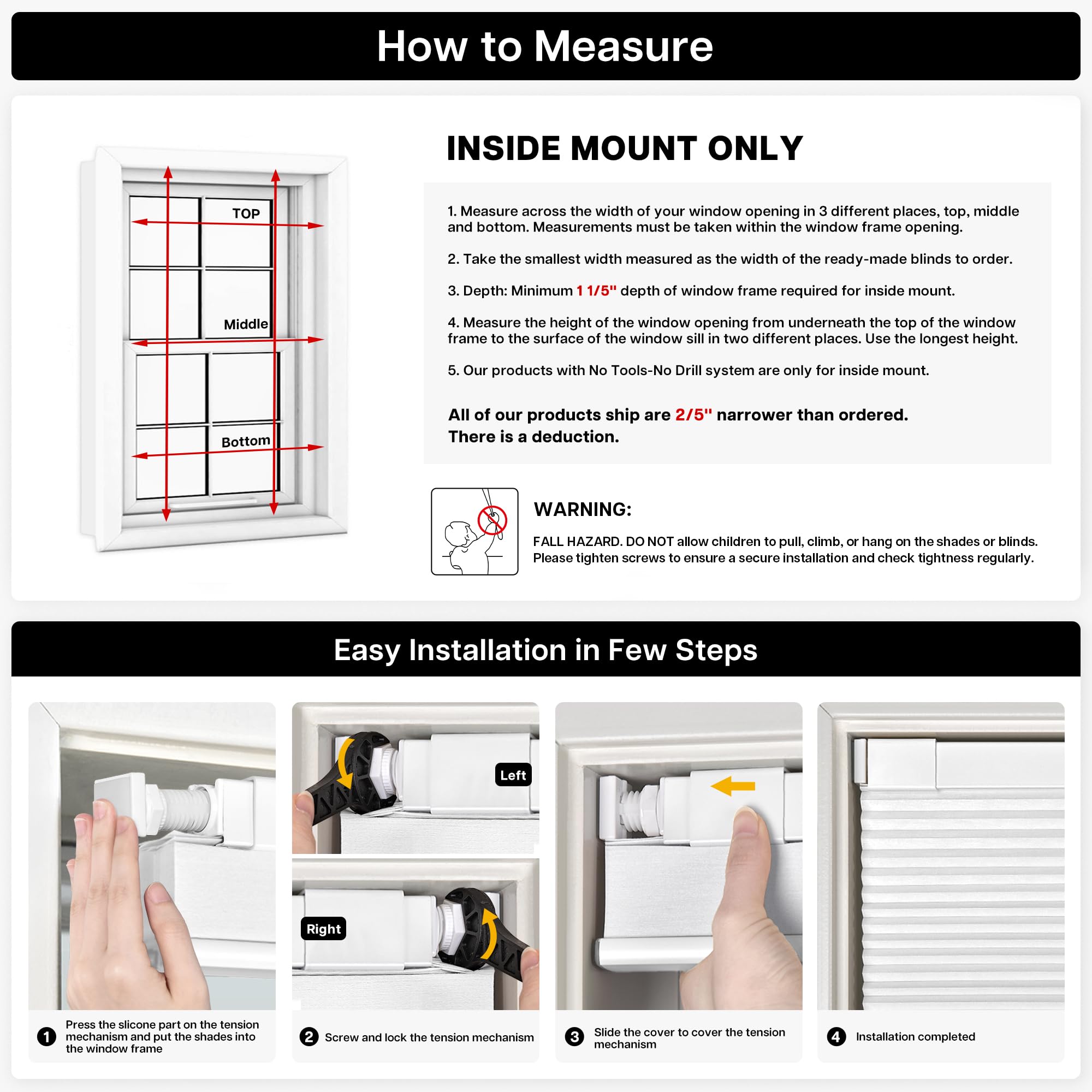 How to Measure

TOP

Middle

Bottom

INSIDE MOUNT ONLY

1. Measure across the width of your window opening in 3 different places, top, middle and bottom. Measurements must be taken within the window frame opening.

2. Take the smallest width measured as the width of the ready-made blinds to order.

3. Depth: Minimum 1 1/5" depth of window frame required for inside mount.

4. Measure the height of the window opening from underneath the top of the window frame to the surface of the window sill in two different places. Use the longest height.

5. Our products with No Tools-No Drill system are only for inside mount.

All of our products ship are 2/5" narrower than ordered. There is a deduction.

WARNING:

FALL HAZARD. DO NOT allow children to pull, climb, or hang on the shades or blinds. Please tighten screws to ensure a secure installation and check tightness regularly.

Easy Installation in Few Steps

Left

Right

1 Press the slicone part on the tension mechanism and put the shades into the window frame

2 Screw and lock the tension mechanism

3 Slide the cover to cover the tension mechanism

4 Installation completed