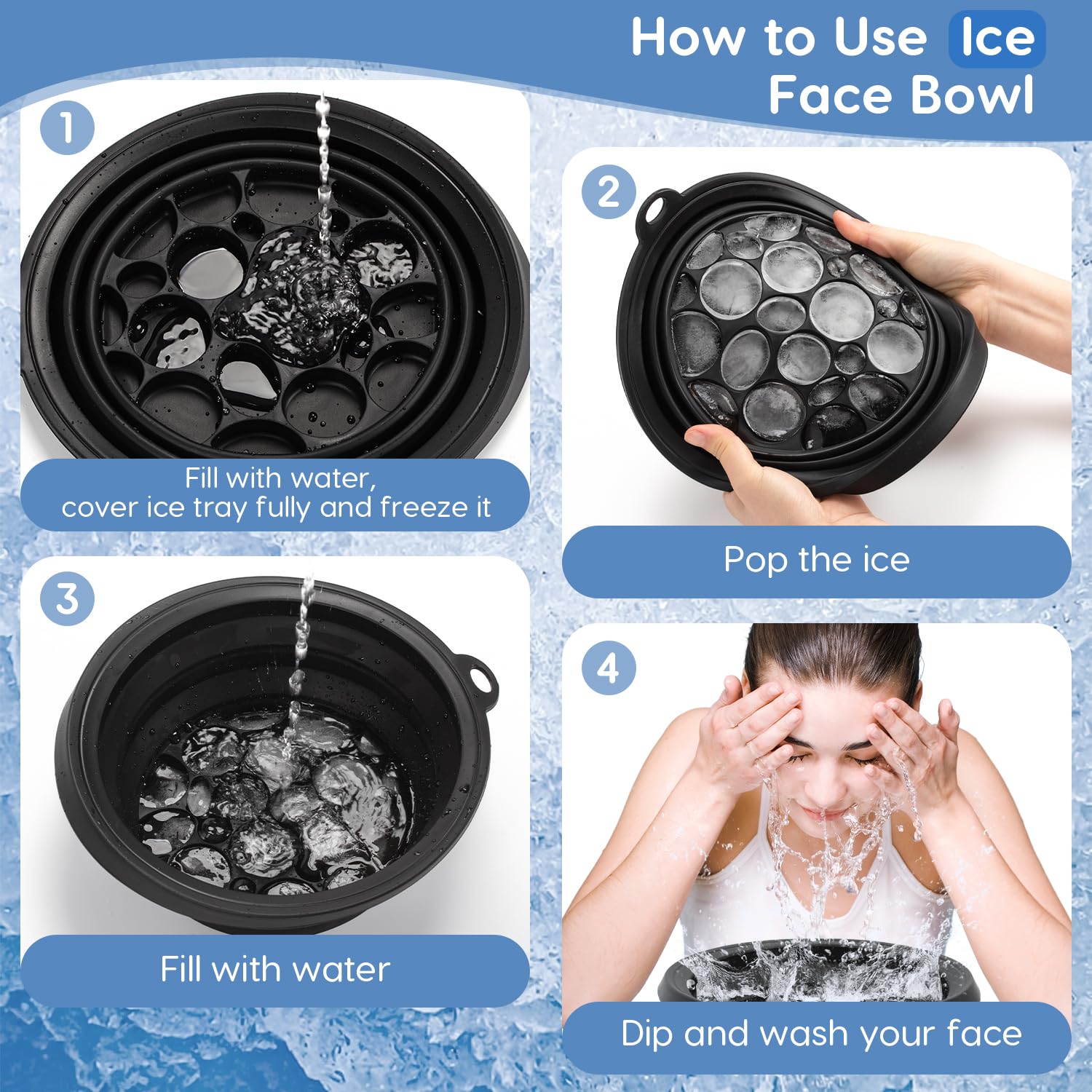 How to Use Ice Face Bowl

1

Fill with water, cover ice tray fully and freeze it

2

Pop the ice

3

Fill with water

4

Dip and wash your face