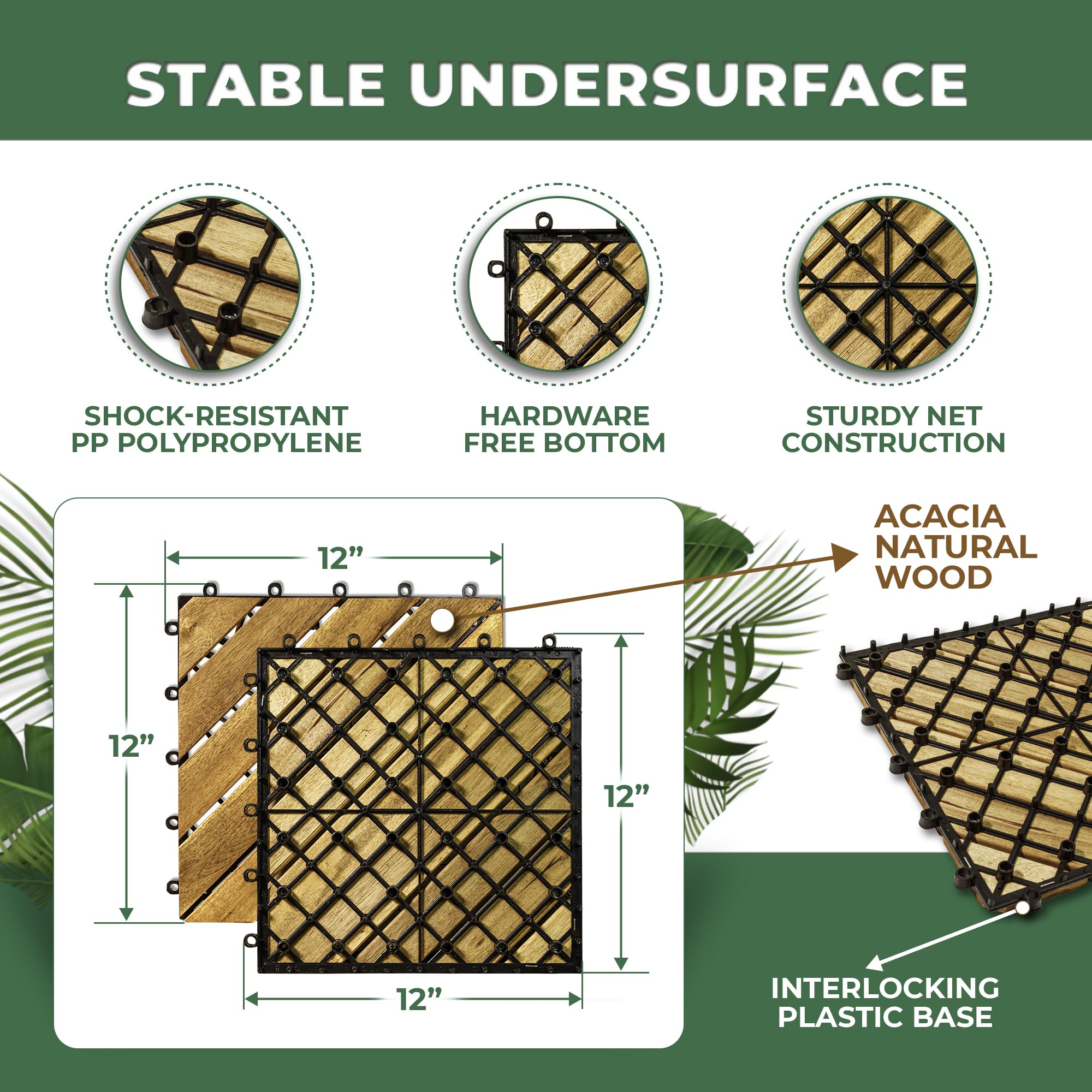 STABLE UNDERSURFACE

SHOCK-RESISTANT PP POLYPROPYLENE

HARDWARE FREE BOTTOM

STURDY NET CONSTRUCTION

12”

12”

12”

12”

ACACIA NATURAL WOOD

INTERLOCKING PLASTIC BASE