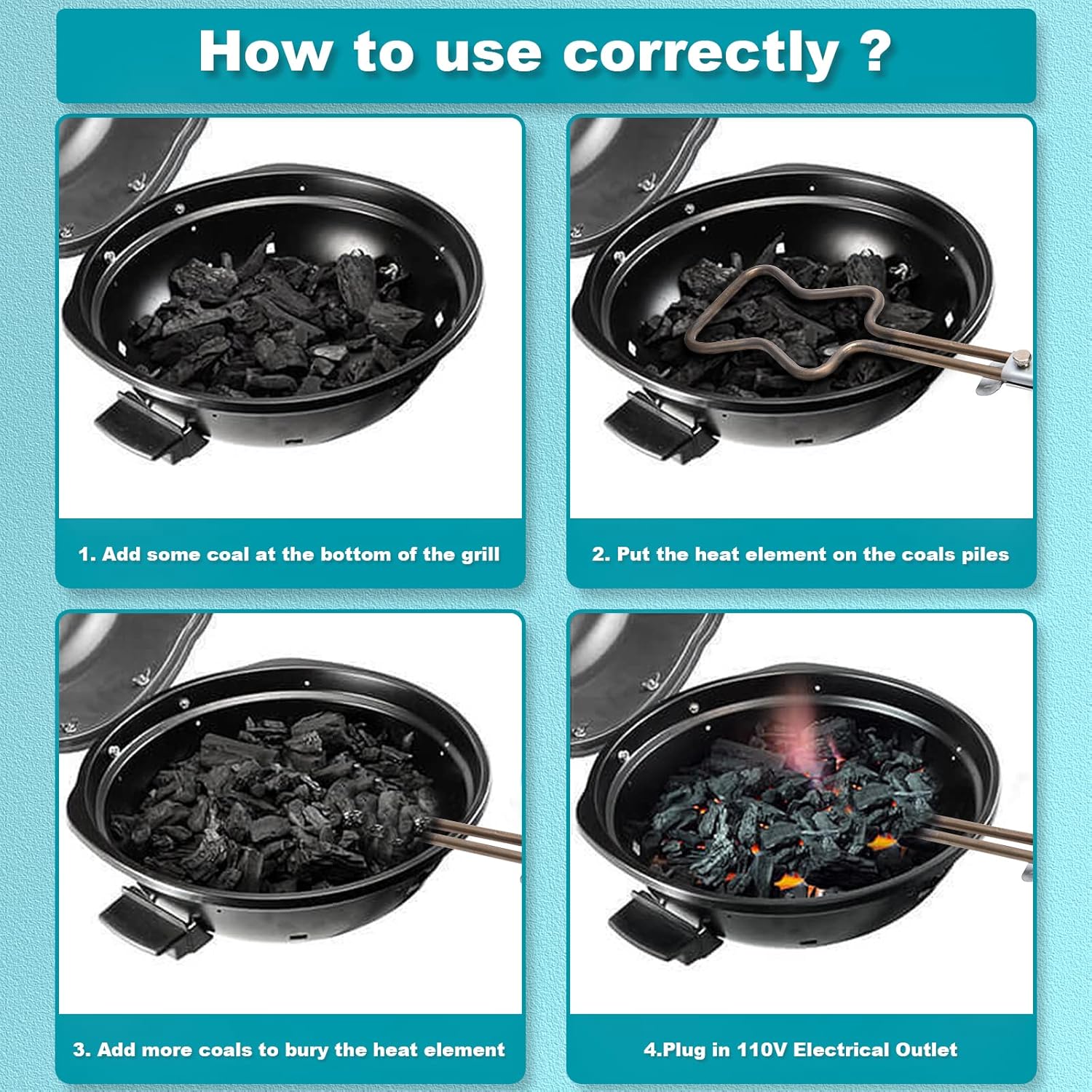 How to use correctly ?

1. Add some coal at the bottom of the grill

2. Put the heat element on the coals piles

3. Add more coals to bury the heat element

4.Plug in 110V Electrical Outlet