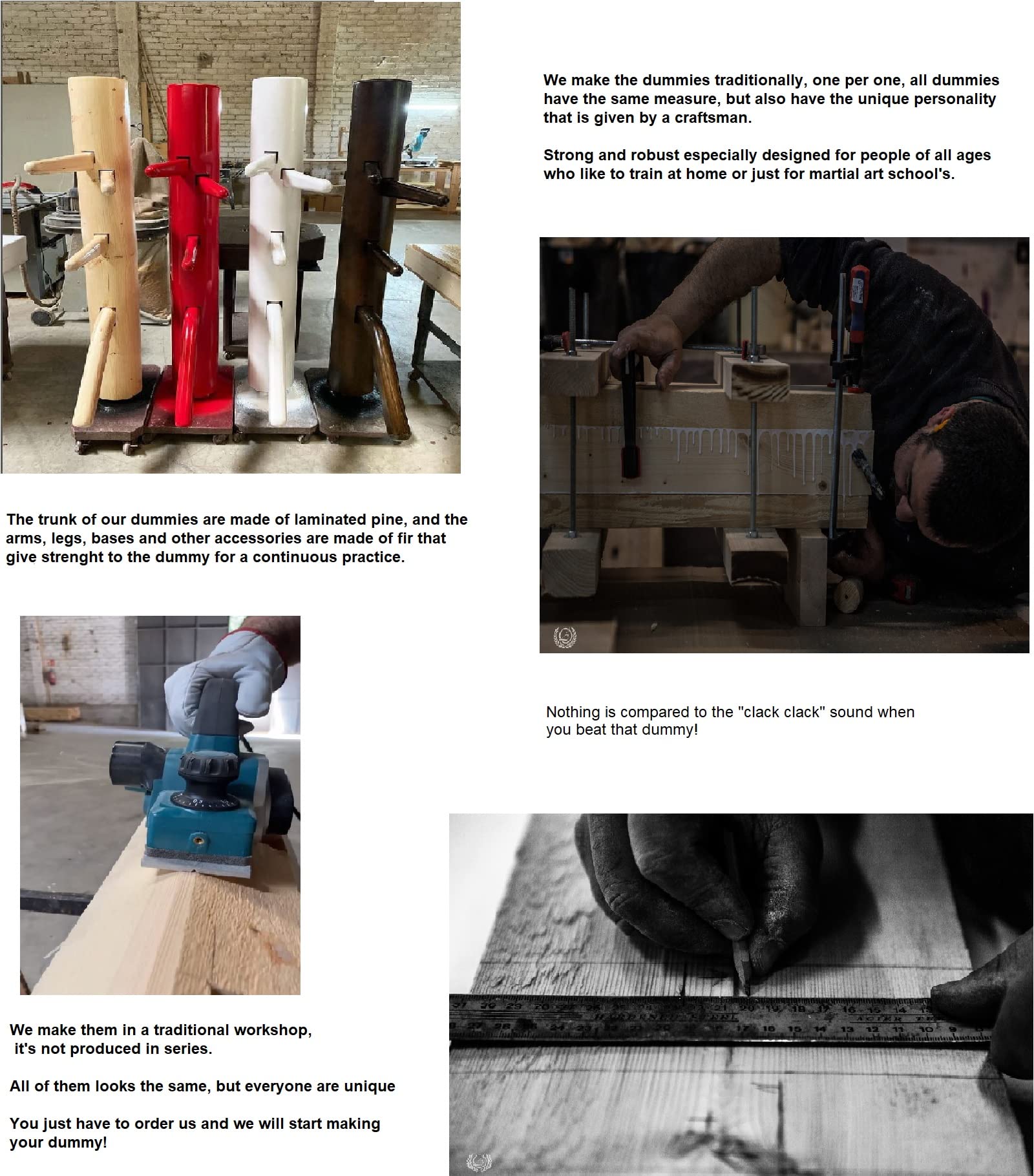 We make the dummies traditionally, one per one, all dummies have the same measure, but also have the unique personality that is given by a craftsman.

Strong and robust especially designed for people of all ages who like to train at home or just for martial art school's.

The trunk of our dummies are made of laminated pine, and the arms, legs, bases and other accessories are made of fir that give strenght to the dummy for a continuous practice.

Nothing is compared to the "clack clack" sound when you beat that dummy!

We make them in a traditional workshop, it's not produced in series.

All of them looks the same, but everyone are unique

You just have to order us and we will start making your dummy!