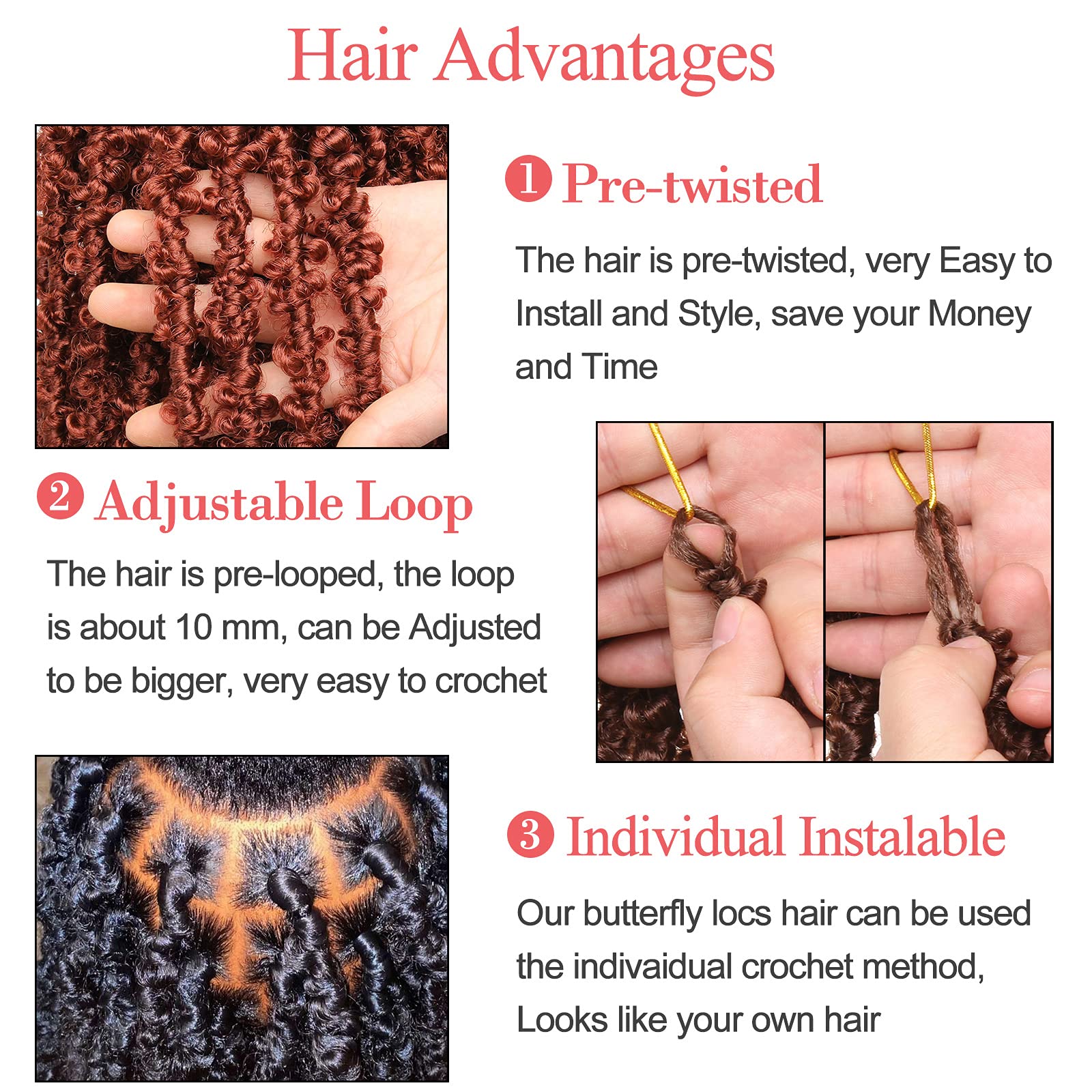 Hair Advantages

1 Pre-twisted

The hair is pre-twisted, very Easy to Install and Style, save your Money and Time

2 Adjustable Loop

The hair is pre-looped, the loop is about 10 mm, can be Adjusted to be bigger, very easy to crochet

3 Individual Instalable

Our butterfly locs hair can be used the indivaidual crochet method, Looks like your own hair