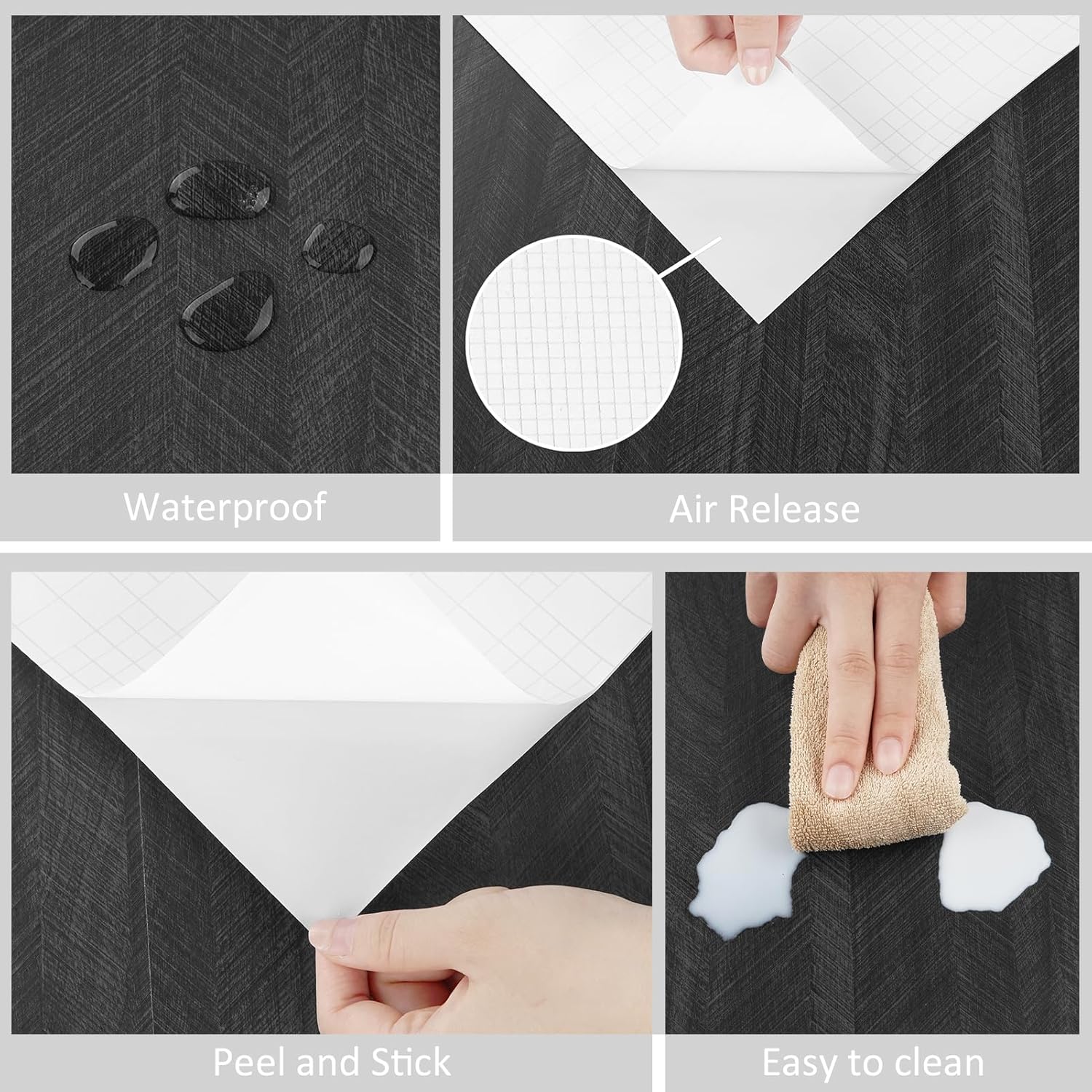 Waterproof

Air Release

Peel and Stick

Easy to clean