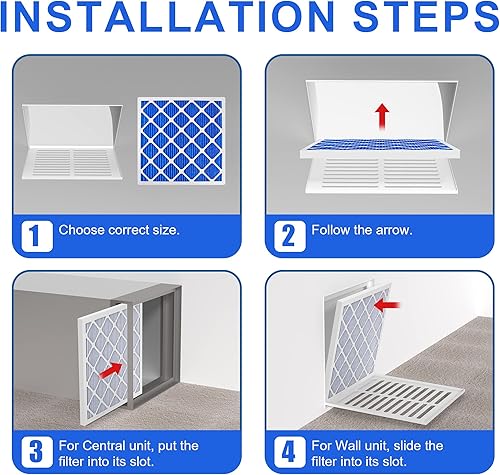 INSTALLATION STEPS

1 Choose correct size.

2 Follow the arrow.

3 For Central unit, put the filter into its slot.

4 For Wall unit, slide the filter into its slot.