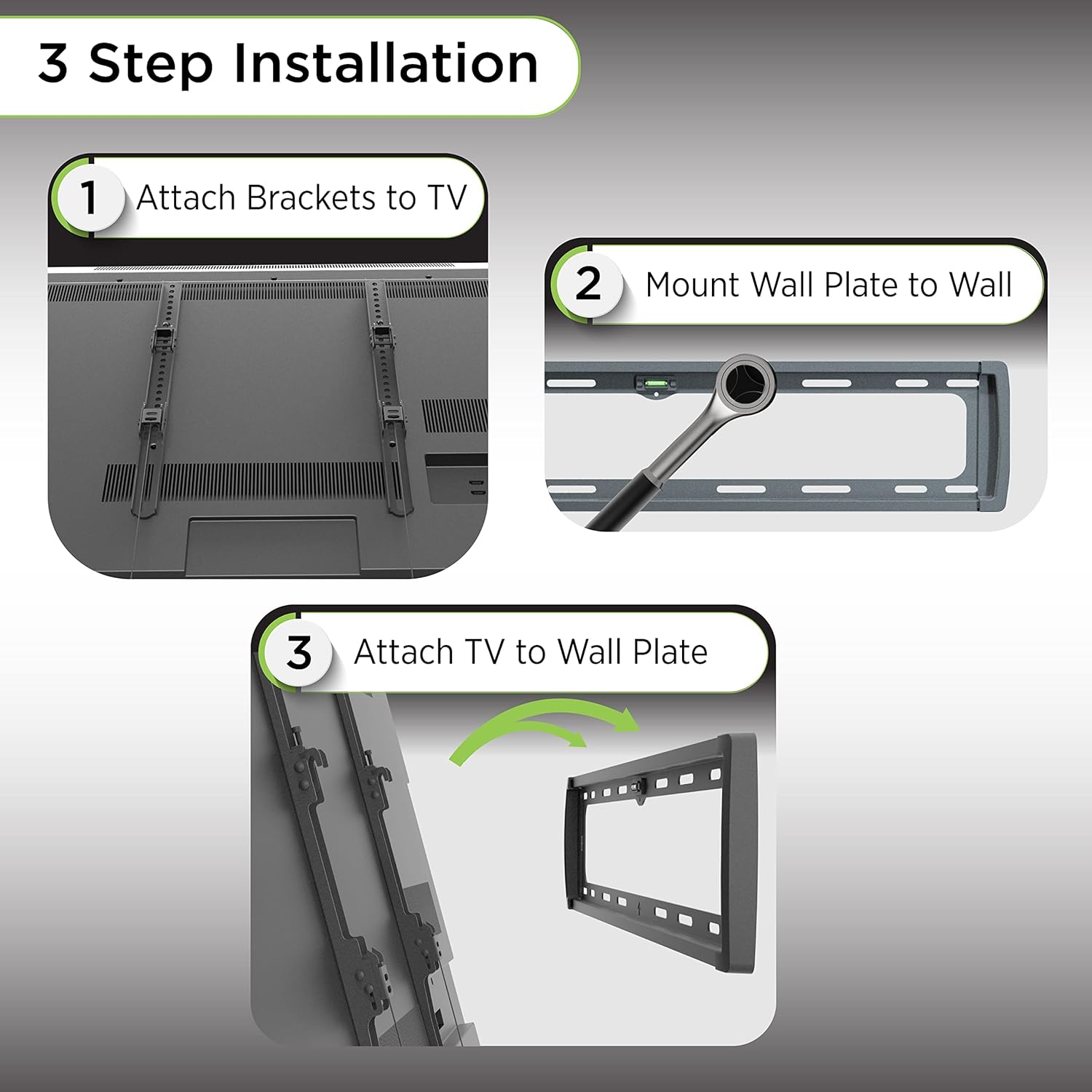 3 Step Installation

1 Attach Brackets to TV

2 Mount Wall Plate to Wall

3 Attach TV to Wall Plate