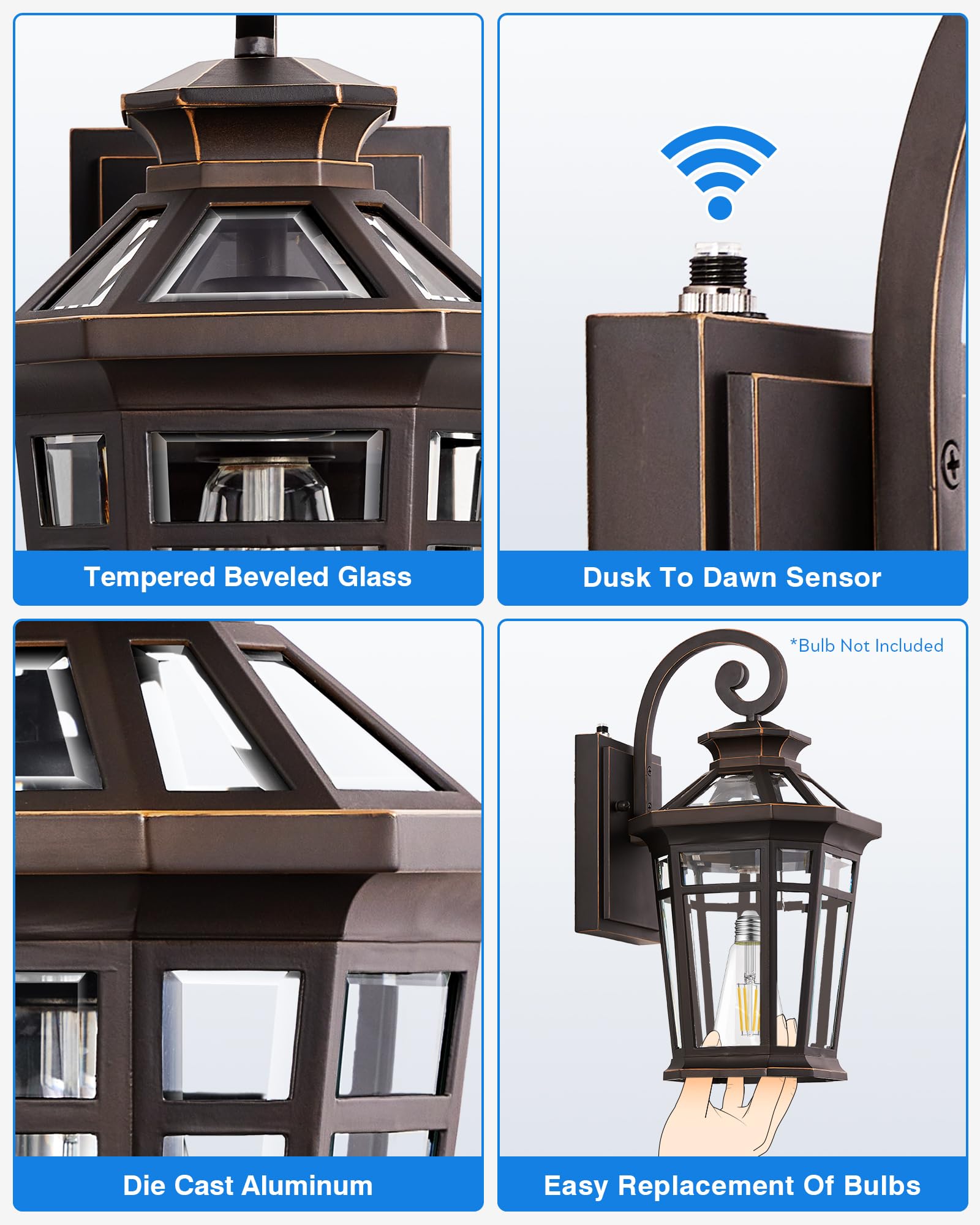 Tempered Beveled Glass

Dusk To Dawn Sensor

Die Cast Aluminum

*Bulb Not Included

Easy Replacement Of Bulbs