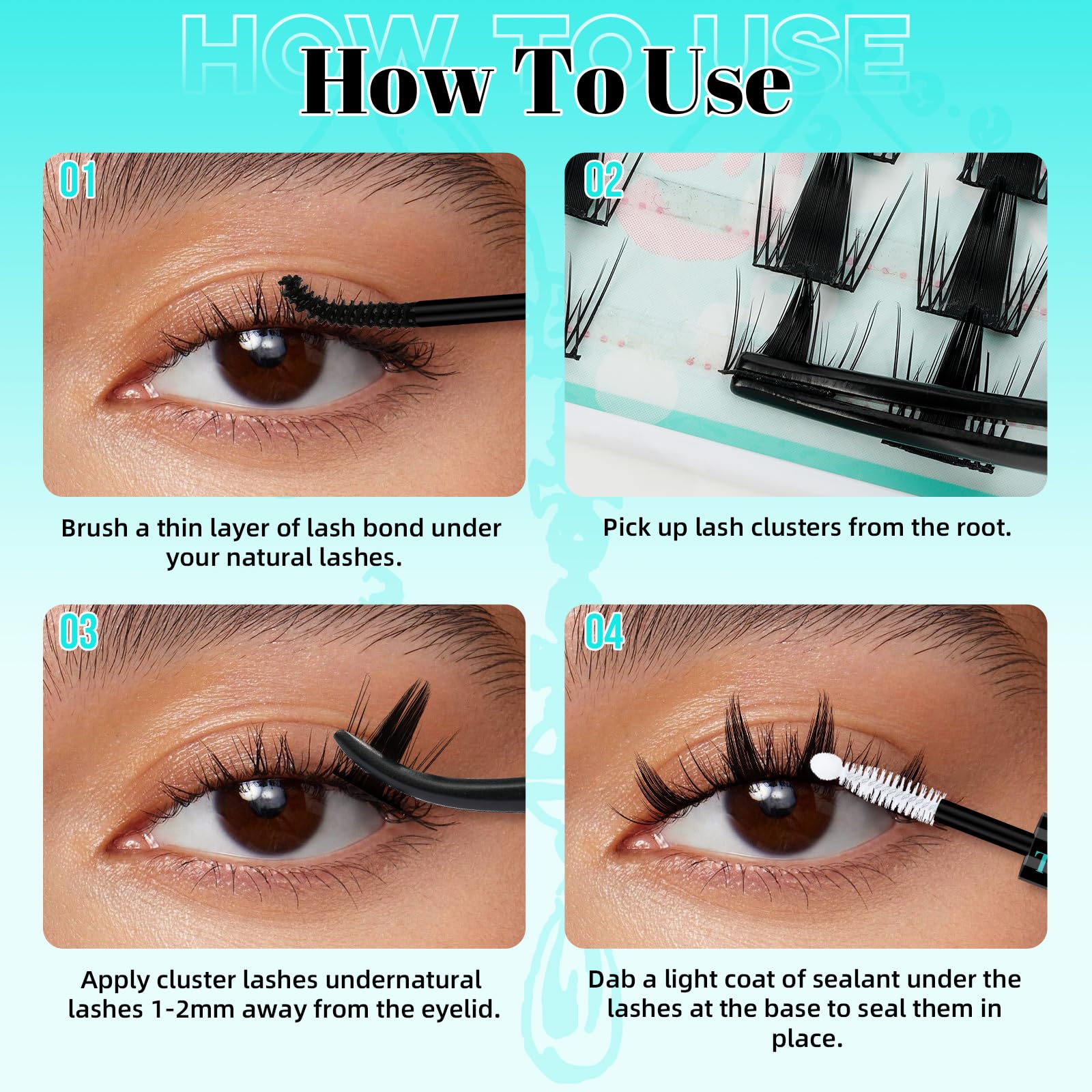 HOW TO USE
How To Use

01

Brush a thin layer of lash bond under your natural lashes.

02

Pick up lash clusters from the root.

03

Apply cluster lashes undernatural lashes 1-2mm away from the eyelid.

04

Dab a light coat of sealant under the lashes at the base to seal them in place.