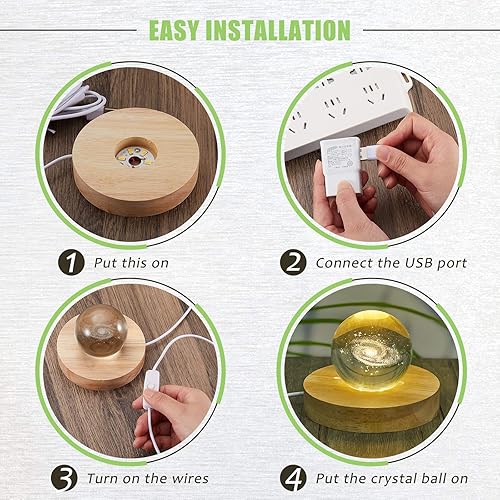 EASY INSTALLATION

1 Put this on

2 Connect the USB port

3 Turn on the wires

4 Put the crystal ball on