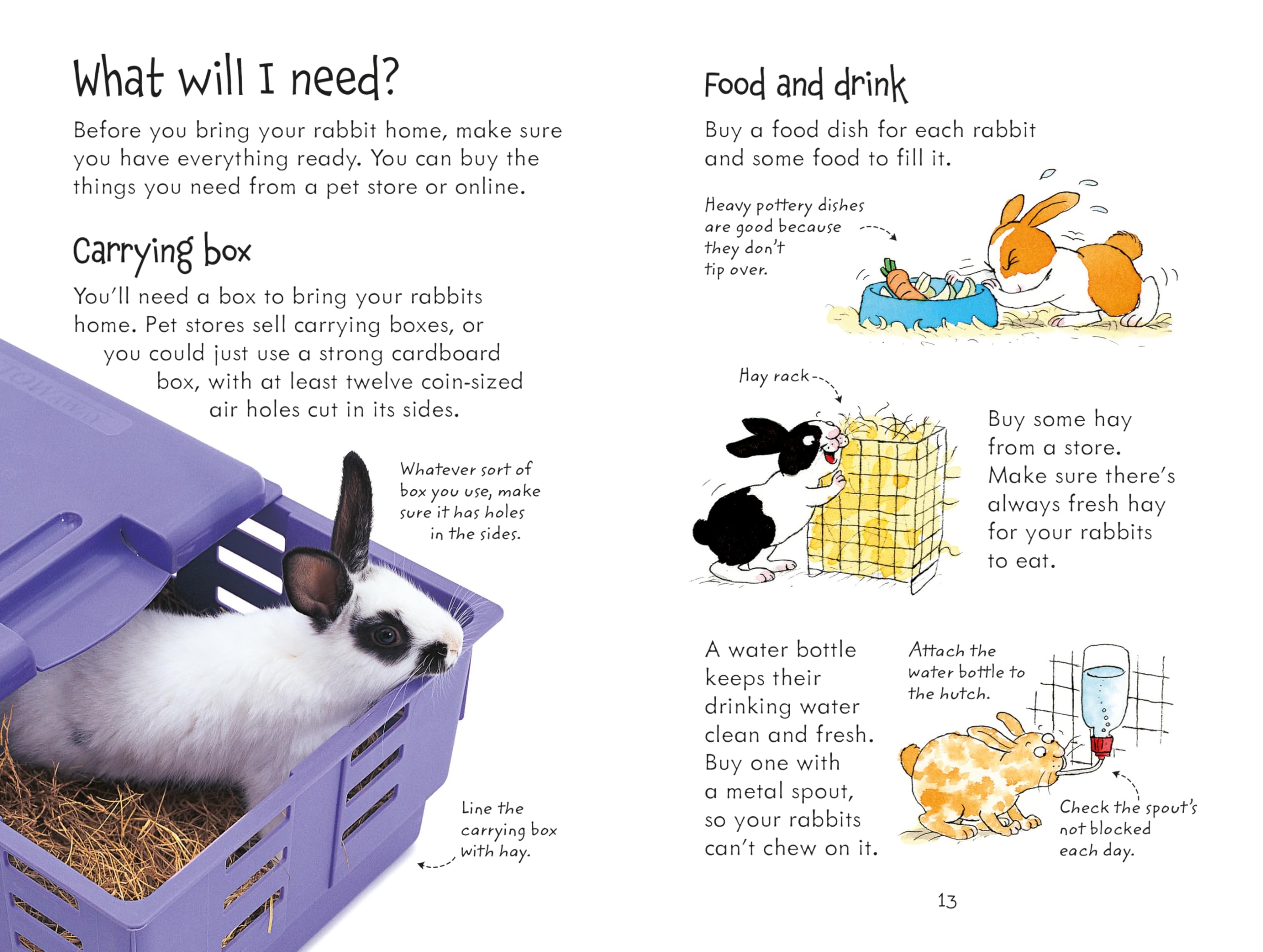 What will I need?

Before you bring your rabbit home, make sure you have everything ready. You can buy the things you need from a pet store or online.

Carrying box

You'll need a box to bring your rabbits home. Pet stores sell carrying boxes, or you could just use a strong cardboard box, with at least twelve coin-sized air holes cut in its sides.

Whatever sort of box you use, make sure it has holes in the sides.

Line the carrying box with hay.

Food and drink

Buy a food dish for each rabbit and some food to fill it.

Heavy pottery dishes are good because they don't tip over.

Hay rack

Buy some hay from a store. Make sure there's always fresh hay for your rabbits to eat.

A water bottle keeps their drinking water clean and fresh. Buy one with a metal spout, so your rabbits can't chew on it.

Attach the water bottle to the hutch.

Check the spout's not blocked each day.

13