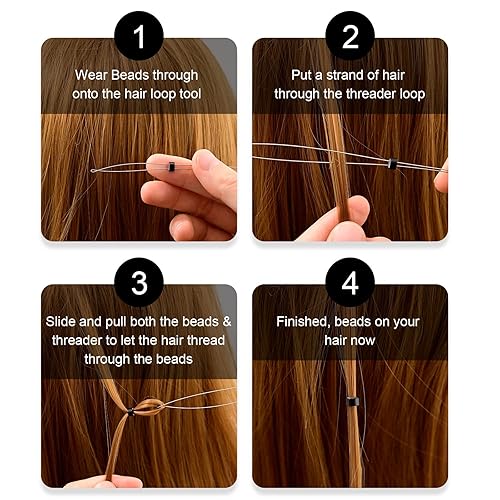 1
Wear Beads through onto the hair loop tool

2
Put a strand of hair through the threader loop

3
Slide and pull both the beads & threader to let the hair thread through the beads

4
Finished, beads on your hair now