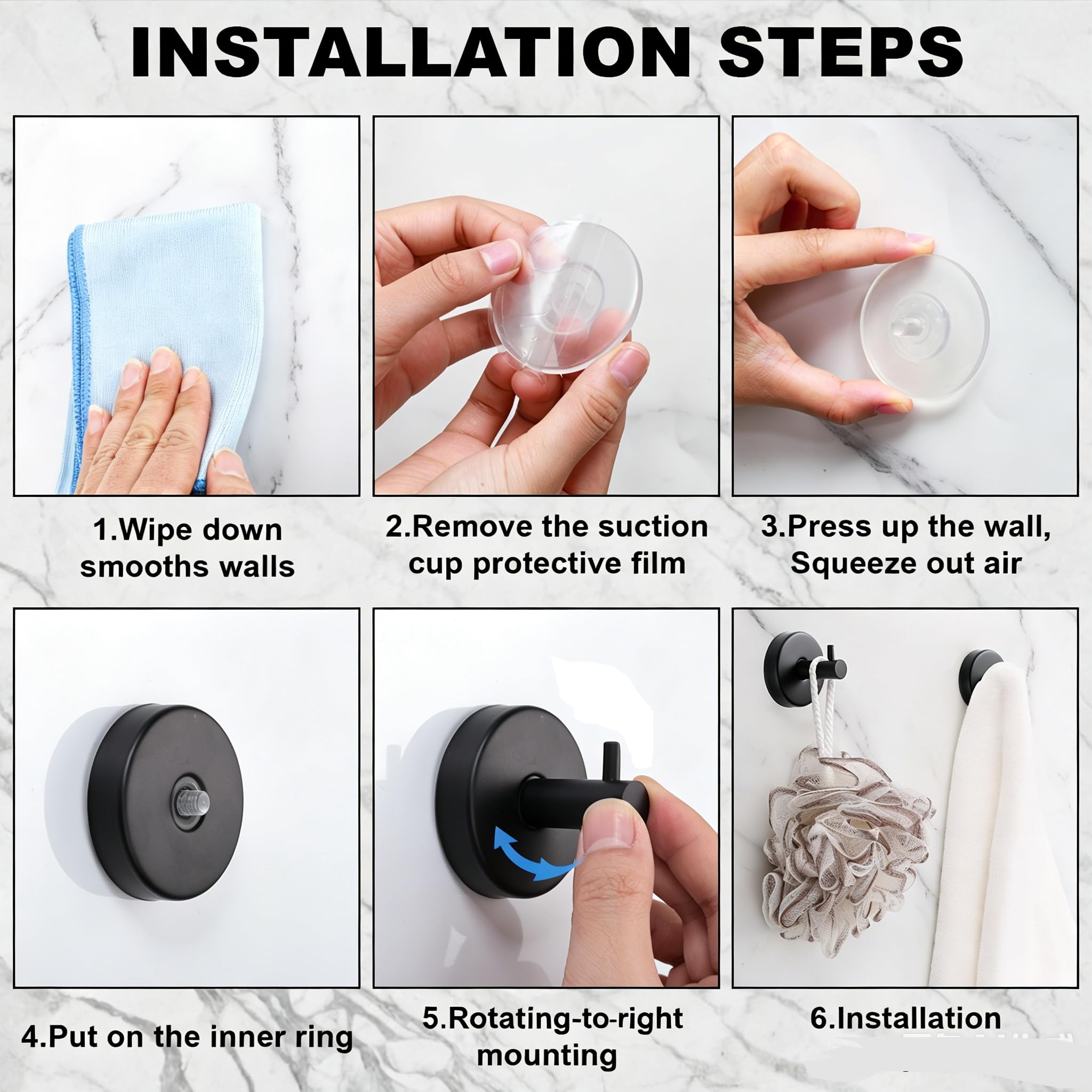 INSTALLATION STEPS

1.Wipe down smooths walls

2.Remove the suction cup protective film

3.Press up the wall, Squeeze out air

4.Put on the inner ring

5.Rotating-to-right mounting

6.Installation