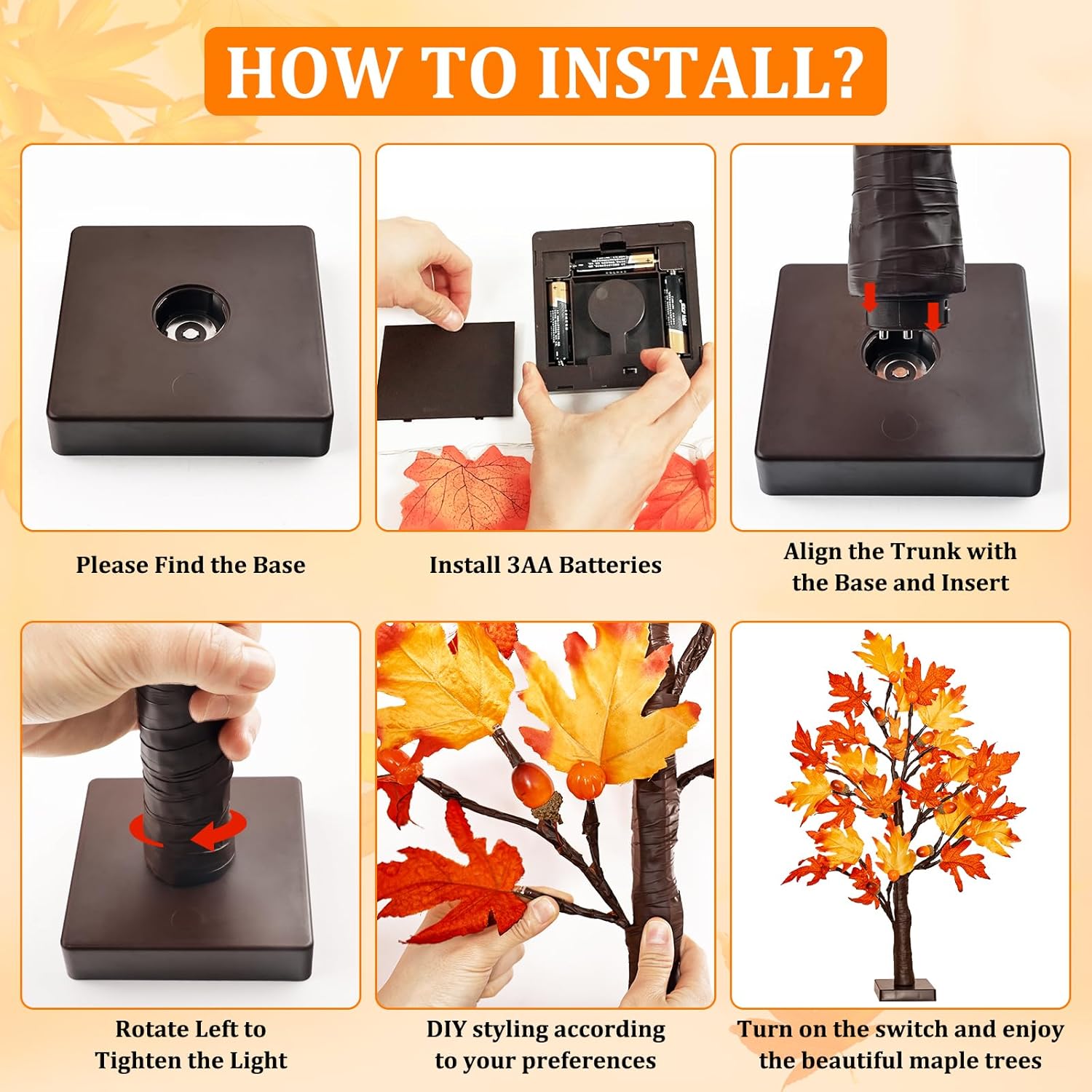 HOW TO INSTALL?

Please Find the Base

Install 3AA Batteries

Align the Trunk with the Base and Insert

Rotate Left to Tighten the Light

DIY styling according to your preferences

Turn on the switch and enjoy the beautiful maple trees