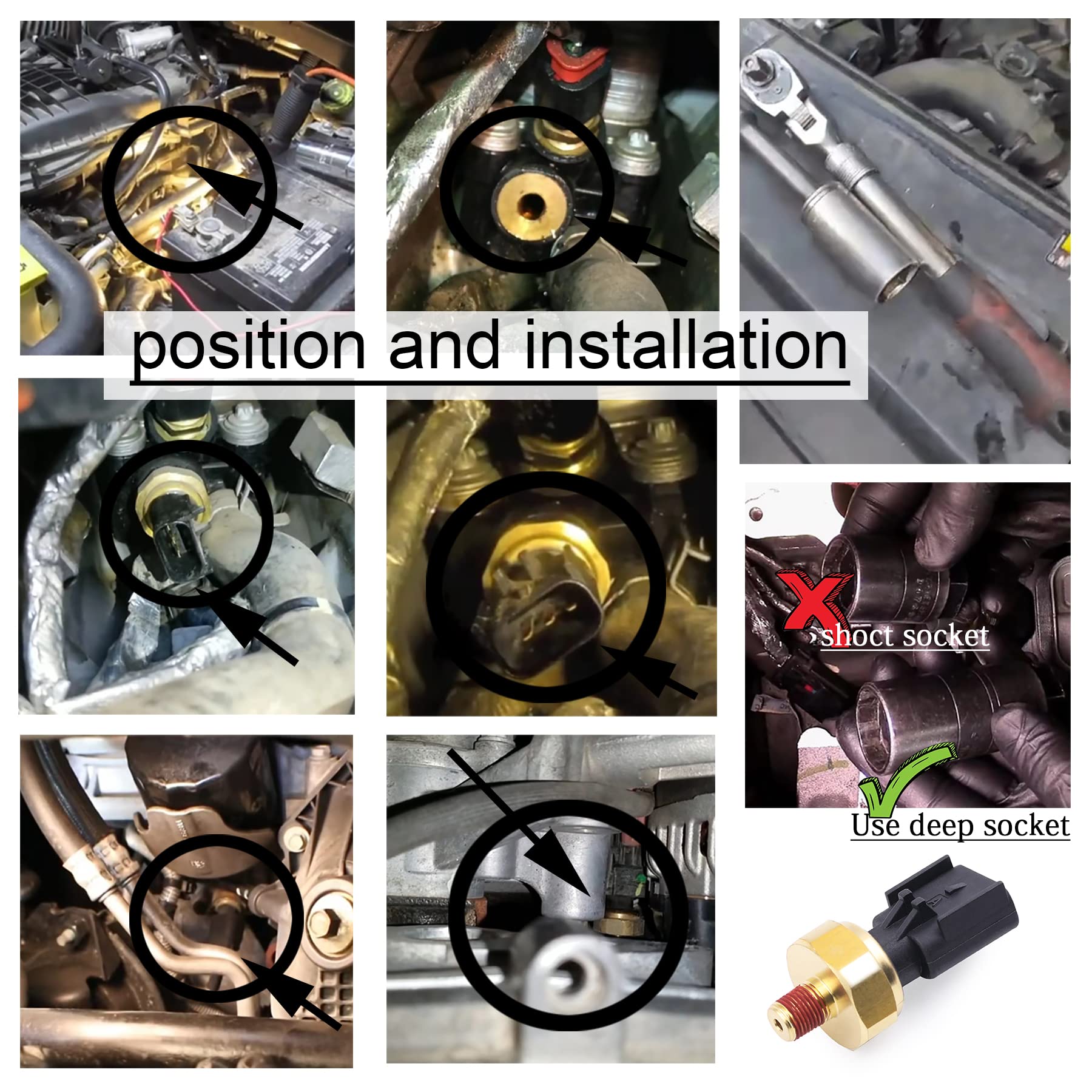 position and installation

shoct socket

Use deep socket