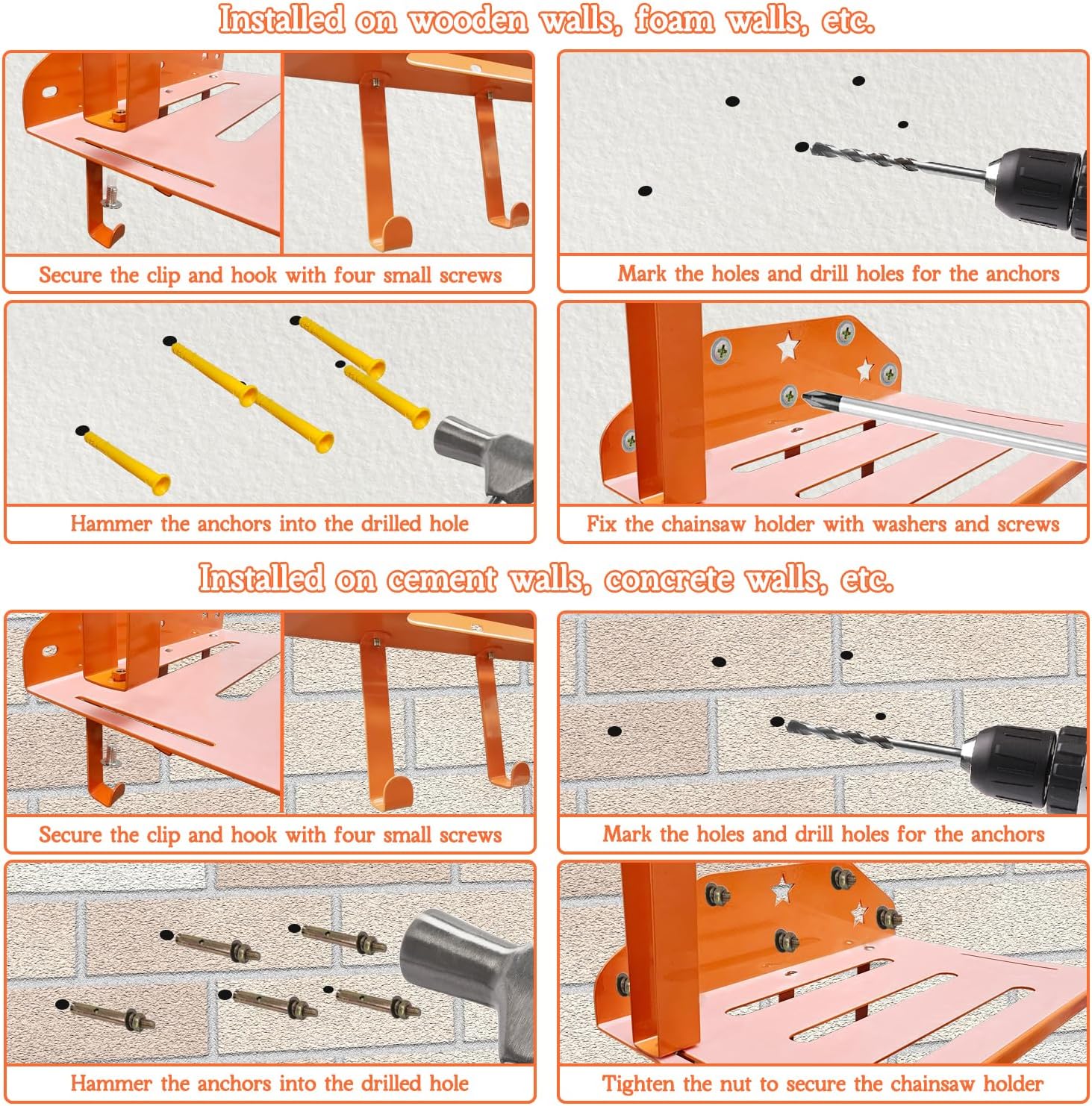 Installed on wooden walls, foam walls, etc.

Secure the clip and hook with four small screws

Mark the holes and drill holes for the anchors

Hammer the anchors into the drilled hole

Fix the chainsaw holder with washers and screws

Installed on cement walls, concrete walls, etc.

Secure the clip and hook with four small screws

Mark the holes and drill holes for the anchors

Hammer the anchors into the drilled hole

Tighten the nut to secure the chainsaw holder