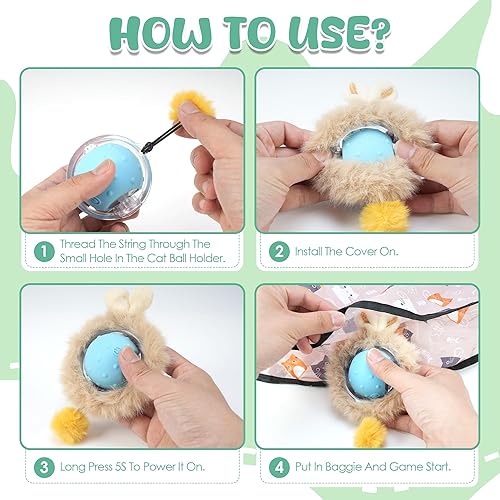 HOW TO USE?

1 Thread The String Through The Small Hole In The Cat Ball Holder.

2 Install The Cover On.

3 Long Press 5S To Power It On.

4 Put In Baggie And Game Start.