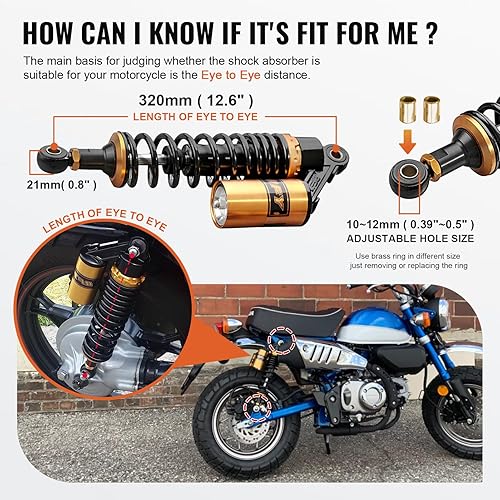 HOW CAN I KNOW IF IT'S FIT FOR ME ?

The main basis for judging whether the shock absorber is suitable for your motorcycle is the Eye to Eye distance.

320mm ( 12.6" )
LENGTH OF EYE TO EYE

21mm( 0.8" )

10~12mm ( 0.39"~0.5" )
ADJUSTABLE HOLE SIZE

Use brass ring in different size just removing or replacing the ring

LENGTH OF EYE TO EYE