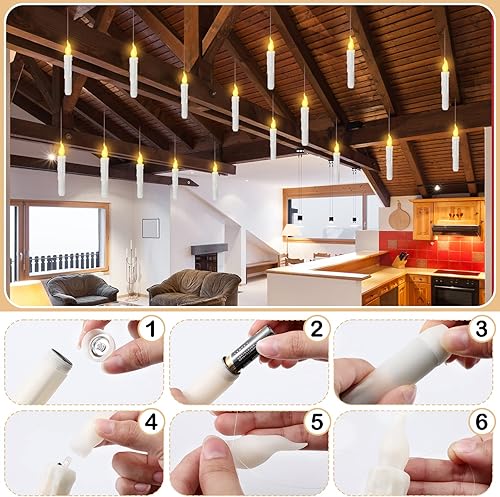 1

2

3

4

5

6