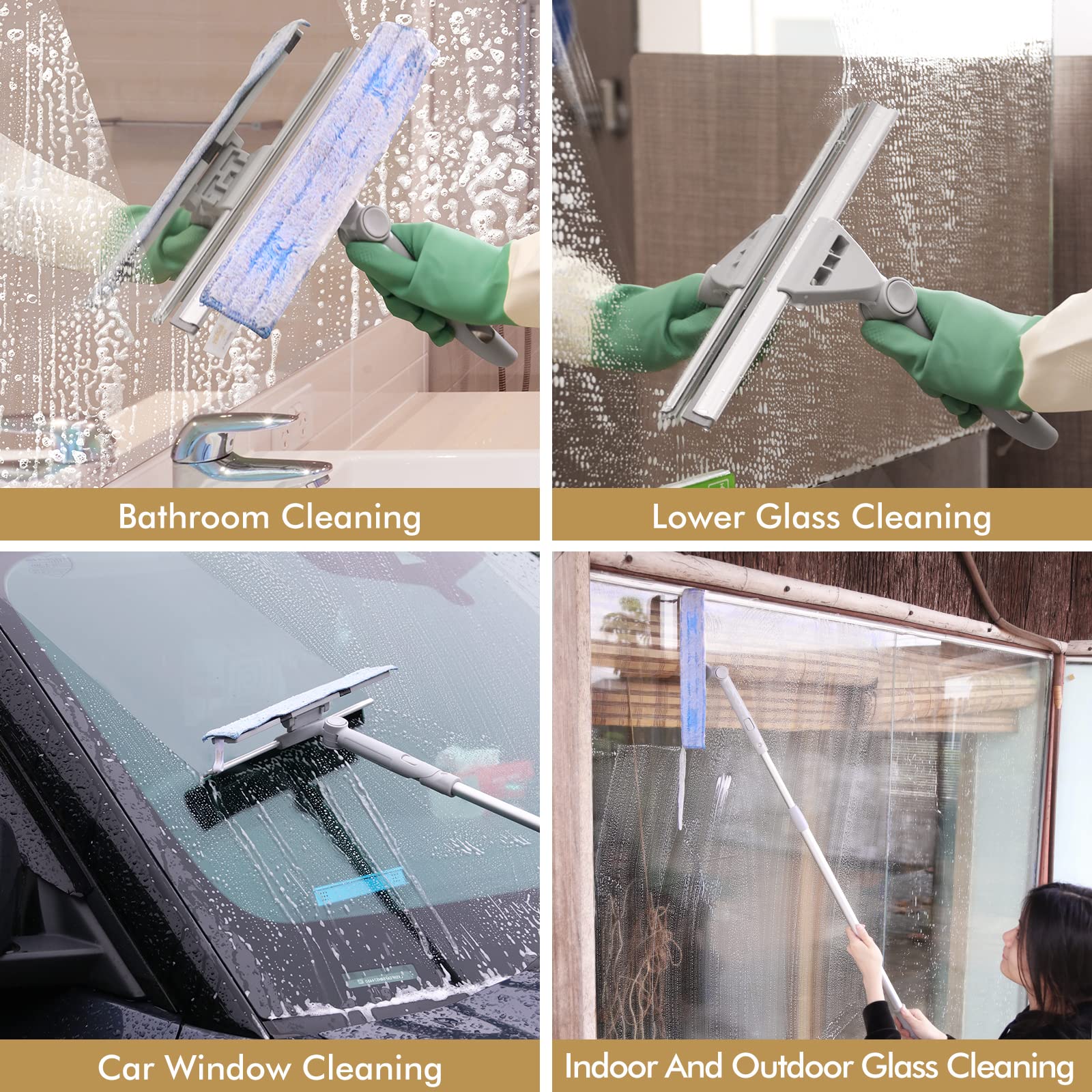 Bathroom Cleaning

Lower Glass Cleaning

Car Window Cleaning

Indoor And Outdoor Glass Cleaning