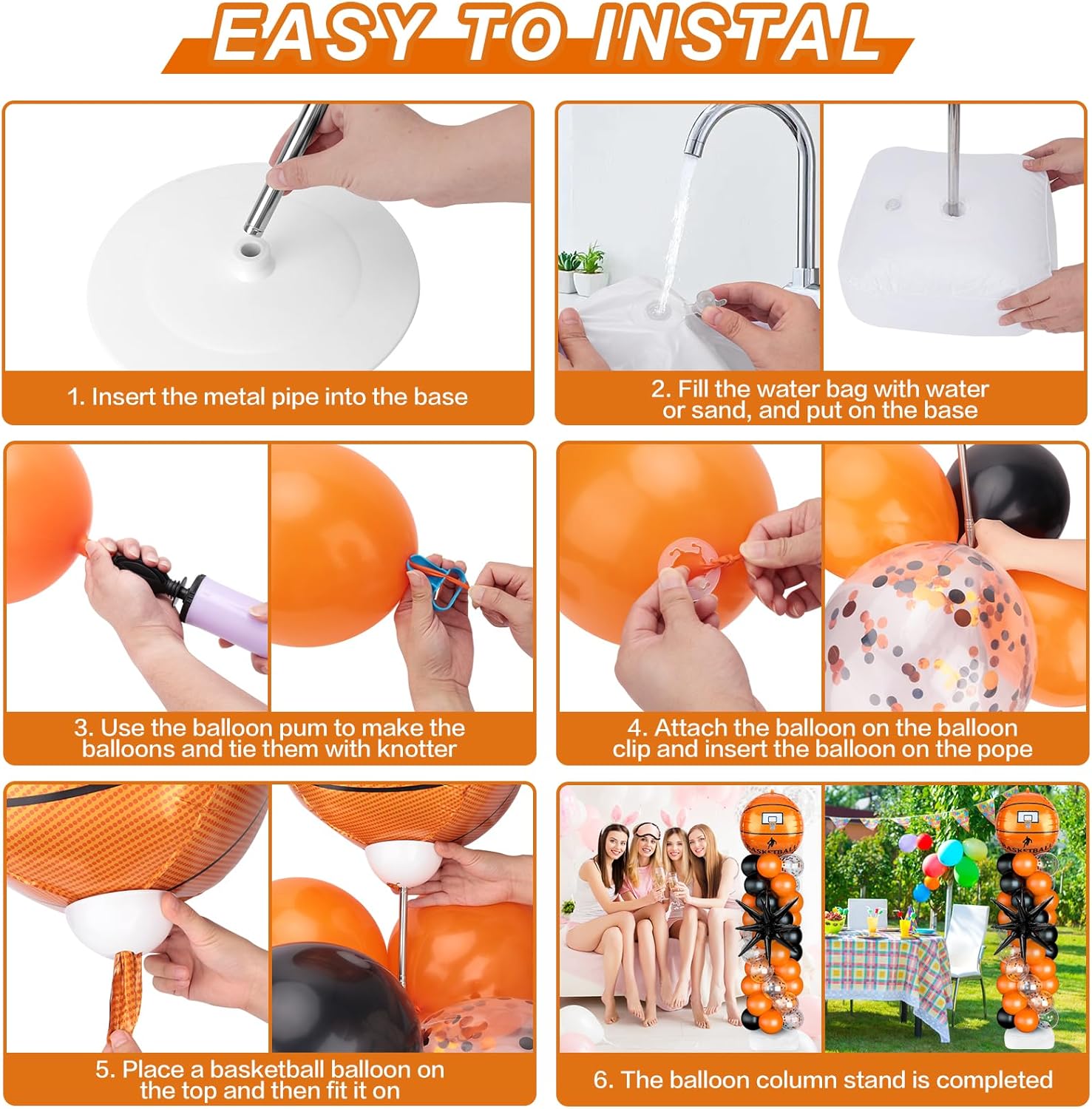 EASY TO INSTAL

1. Insert the metal pipe into the base

2. Fill the water bag with water or sand, and put on the base

3. Use the balloon pum to make the balloons and tie them with knotter

4. Attach the balloon on the balloon clip and insert the balloon on the pope

5. Place a basketball balloon on the top and then fit it on

BASKETBALL

BASKETBALL

6. The balloon column stand is completed