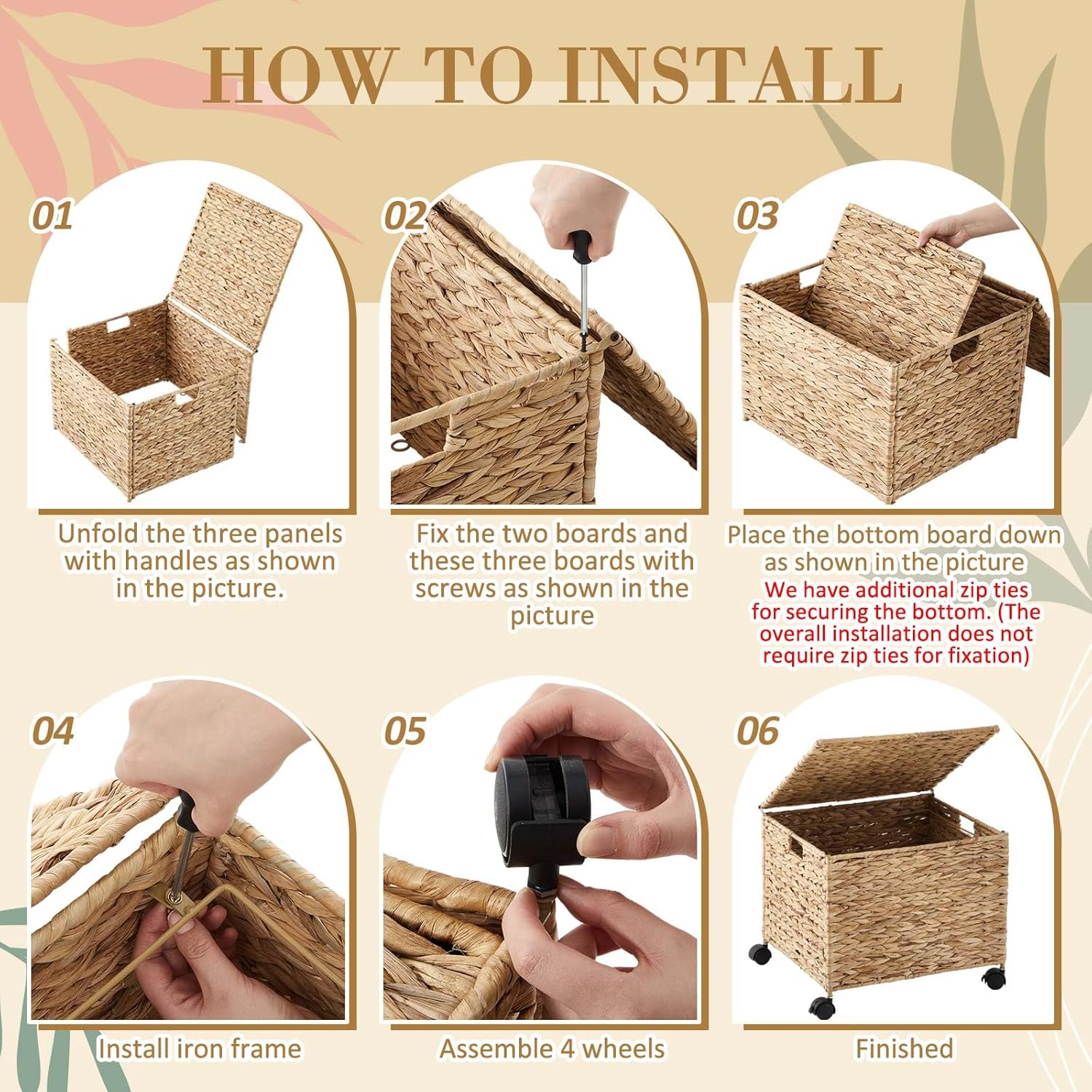 HOW TO INSTALL

01

Unfold the three panels with handles as shown in the picture.

02

Fix the two boards and these three boards with screws as shown in the picture

03

Place the bottom board down as shown in the picture
We have additional zip ties for securing the bottom. (The overall installation does not require zip ties for fixation)

04

Install iron frame

05

Assemble 4 wheels

06

Finished