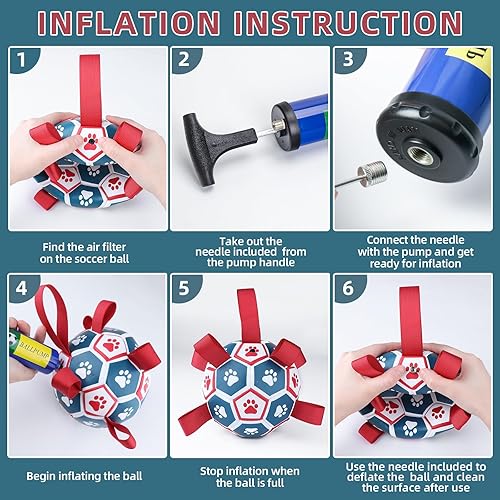 INFLATION INSTRUCTION

1

Find the air filter on the soccer ball

2

Take out the needle included from the pump handle

3

Connect the needle with the pump and get ready for inflation

4

BALLPUMP

Begin inflating the ball

5

Stop inflation when the ball is full

6

Use the needle included to deflate the ball and clean the surface after use