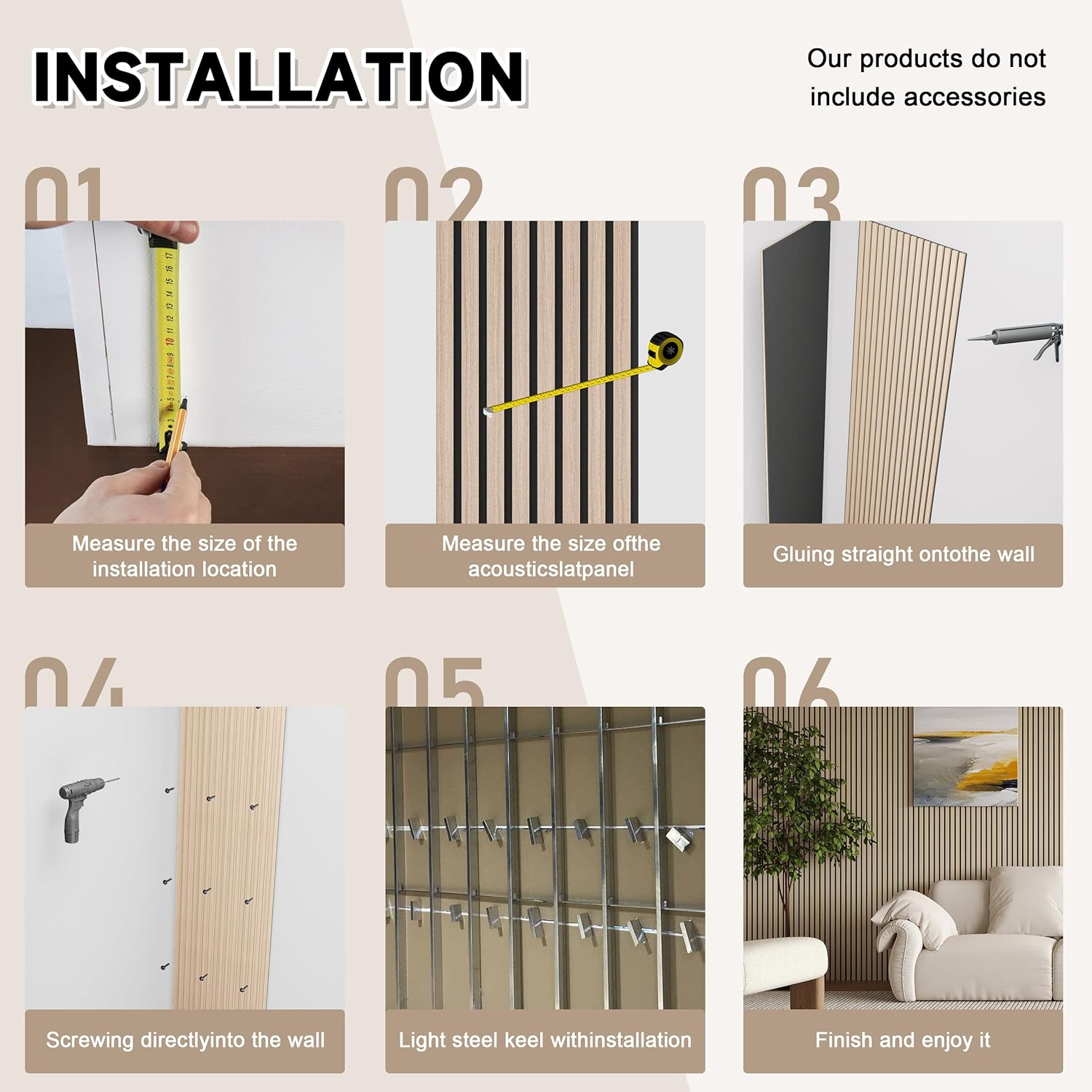 INSTALLATION

Our products do not include accessories

01

Measure the size of the installation location

02

Measure the size ofthe acousticslatpanel

03

Gluing straight ontothe wall

04

Screwing directlyinto the wall

05

Light steel keel withinstallation

06

Finish and enjoy it