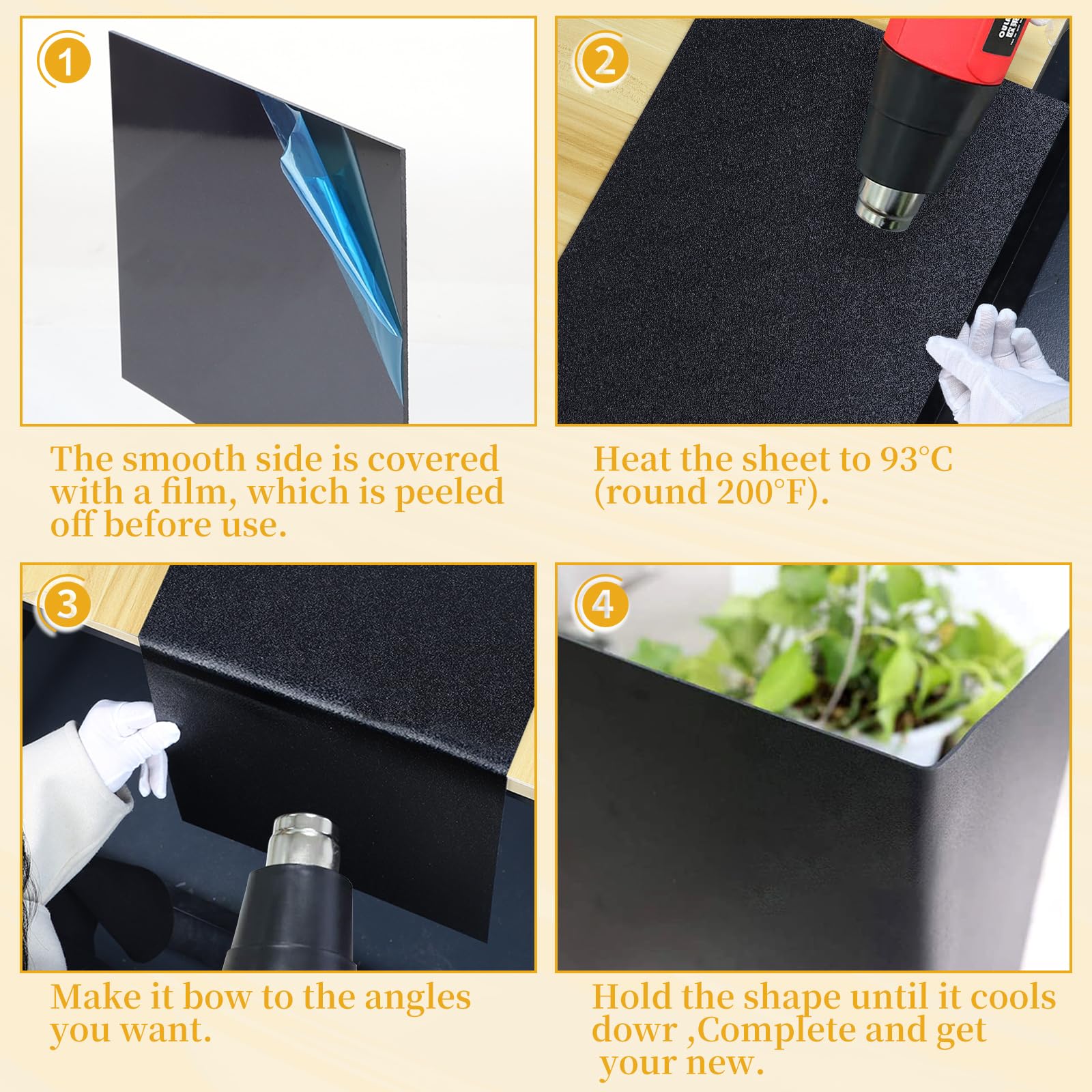 1

The smooth side is covered with a film, which is peeled off before use.

2

Heat the sheet to 93°C (round 200°F).

3

Make it bow to the angles you want.

4

Hold the shape until it cools dowr ,Complete and get your new.