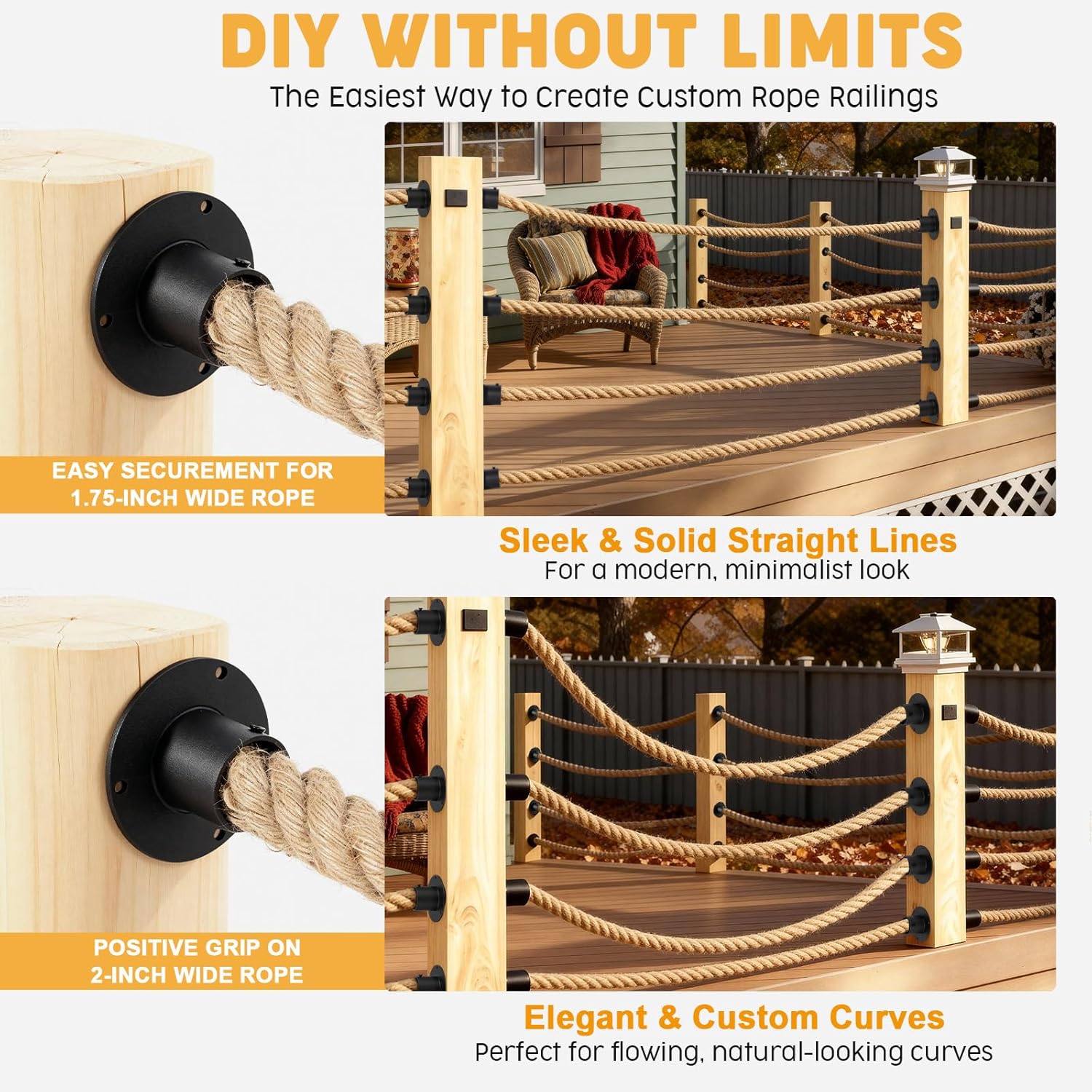 DIY WITHOUT LIMITS
The Easiest Way to Create Custom Rope Railings

EASY SECUREMENT FOR 1.75-INCH WIDE ROPE

Sleek & Solid Straight Lines
For a modern, minimalist look

POSITIVE GRIP ON 2-INCH WIDE ROPE

Elegant & Custom Curves
Perfect for flowing, natural-looking curves