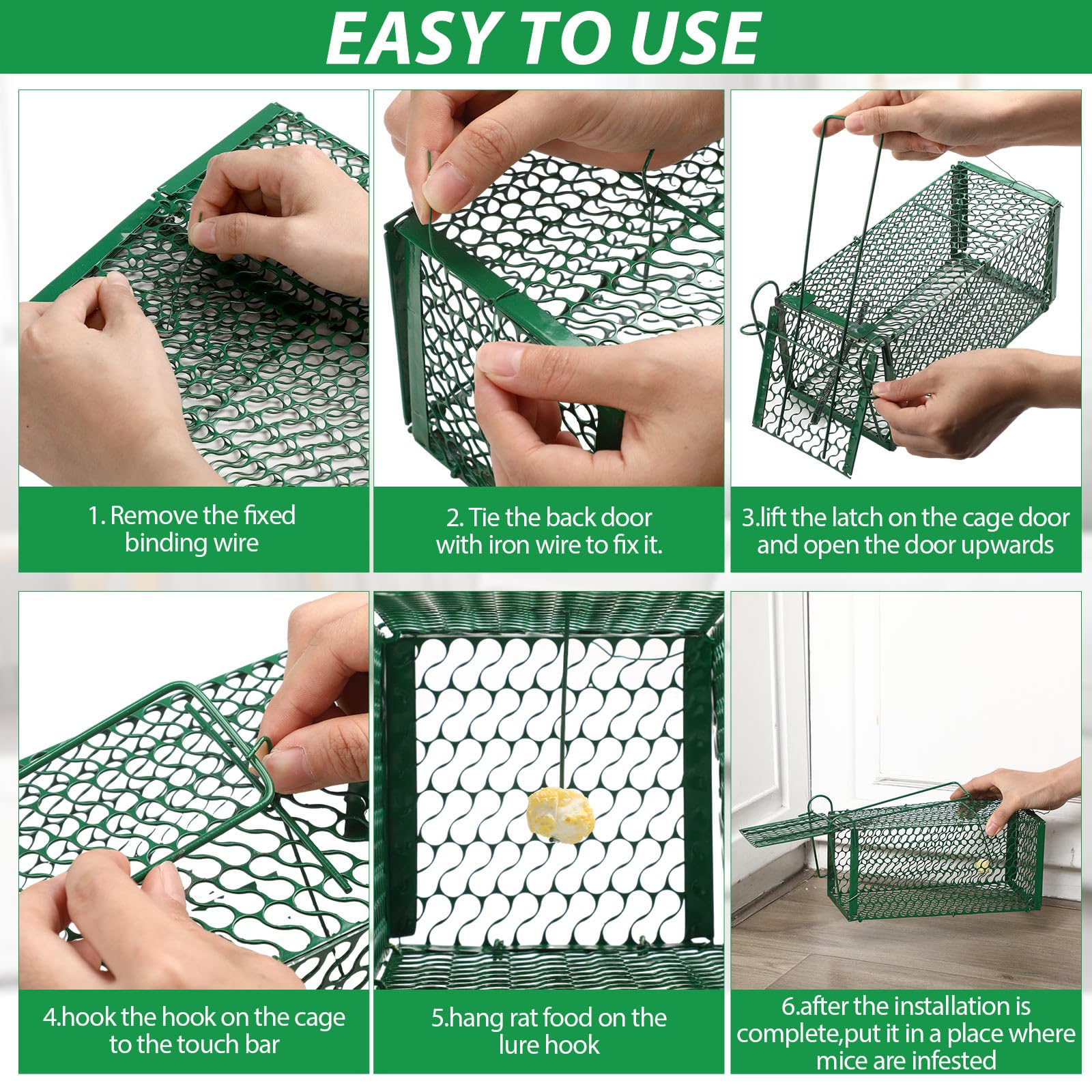 EASY TO USE

1. Remove the fixed binding wire

2. Tie the back door with iron wire to fix it.

3.lift the latch on the cage door and open the door upwards

4.hook the hook on the cage to the touch bar

5.hang rat food on the lure hook

6.after the installation is complete,put it in a place where mice are infested