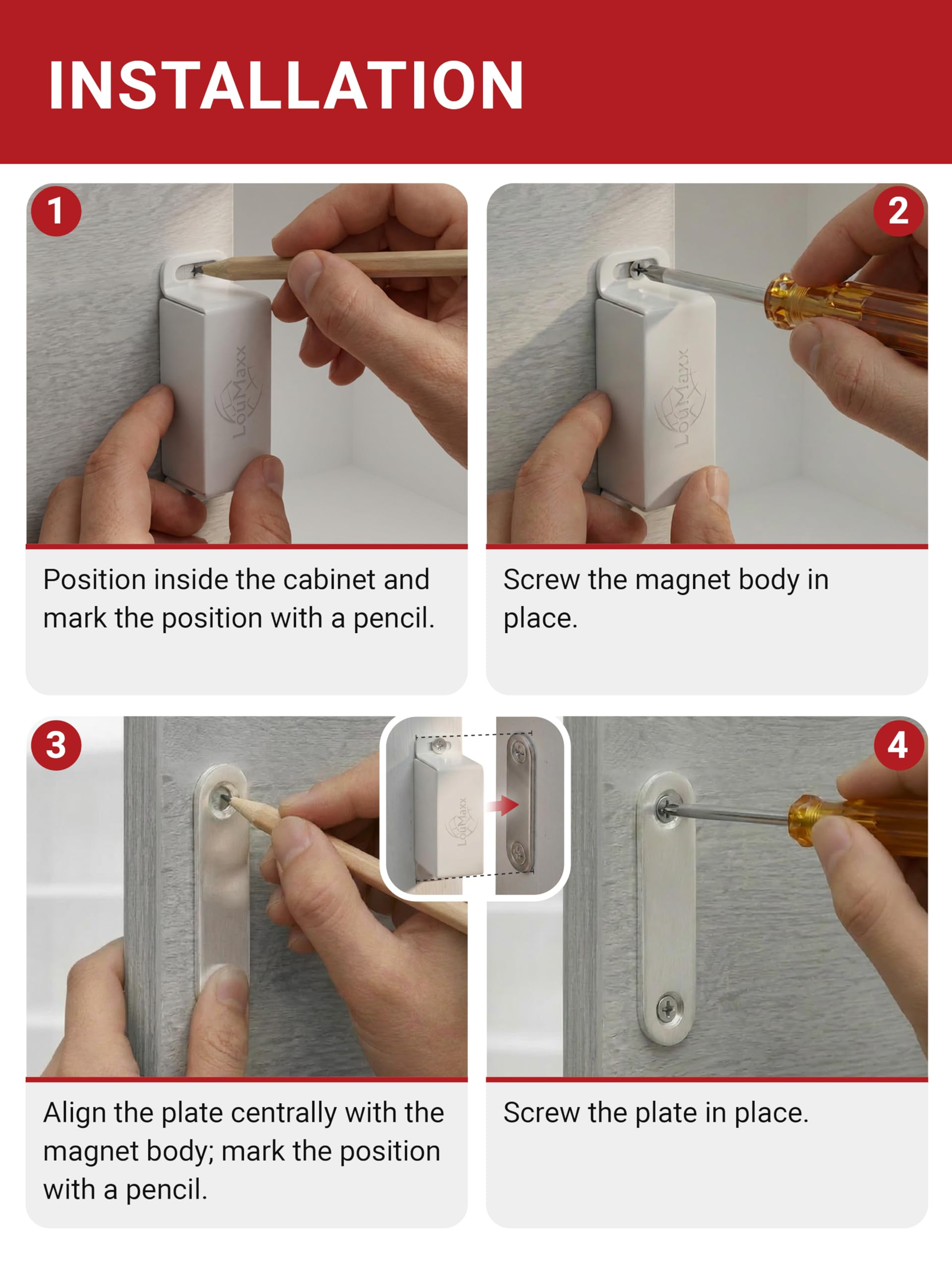 INSTALLATION

1

LouMaxx

Position inside the cabinet and mark the position with a pencil.

2

LouMaxx

Screw the magnet body in place.

3

LouMaxx

Align the plate centrally with the magnet body; mark the position with a pencil.

4

Screw the plate in place.