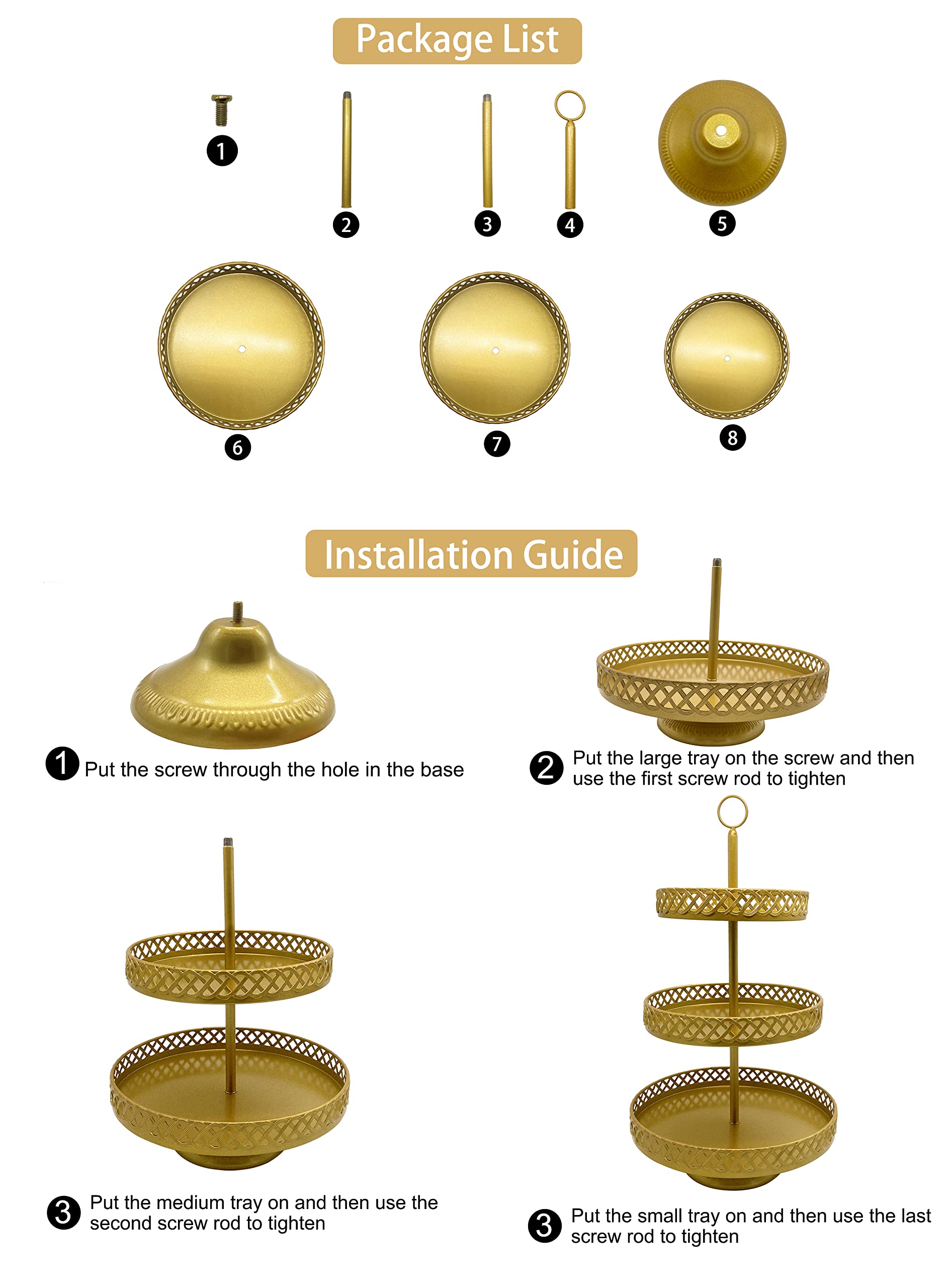 Package List

1

2

3

4

5

6

7

8

Installation Guide

1 Put the screw through the hole in the base

2 Put the large tray on the screw and then use the first screw rod to tighten

3 Put the medium tray on and then use the second screw rod to tighten

3 Put the small tray on and then use the last screw rod to tighten