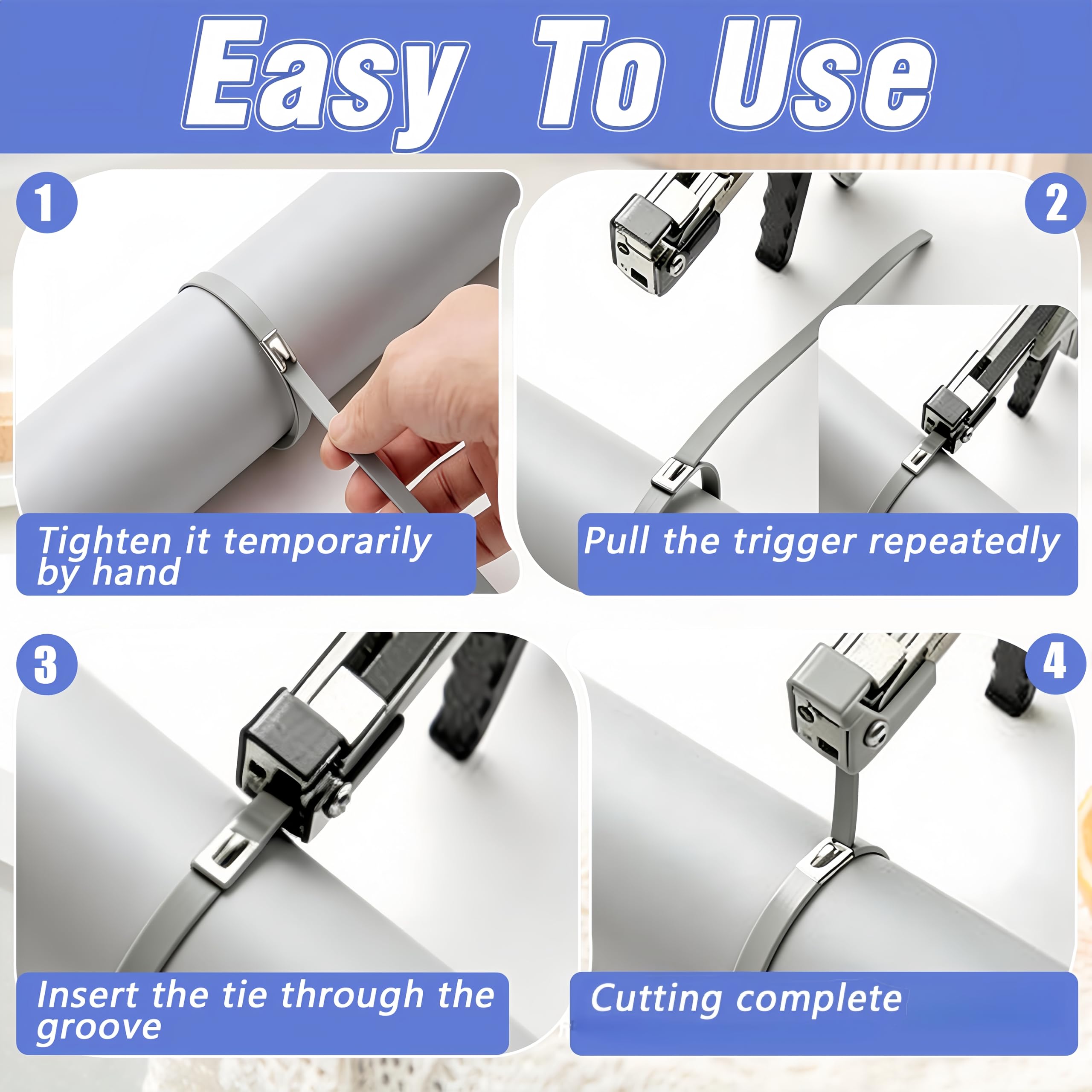 Easy To Use

1

Tighten it temporarily by hand

2

Pull the trigger repeatedly

3

Insert the tie through the groove

4

Cutting complete