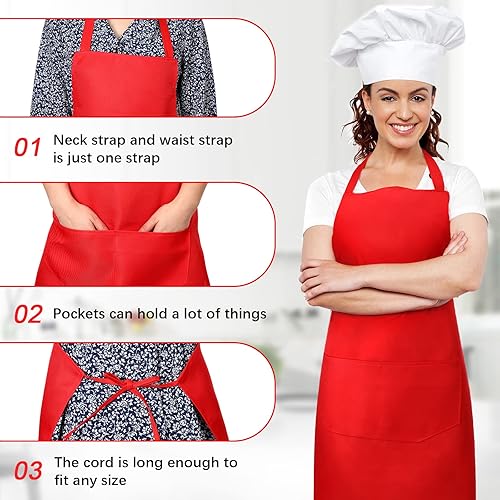 01 Neck strap and waist strap is just one strap

02 Pockets can hold a lot of things

03 The cord is long enough to fit any size