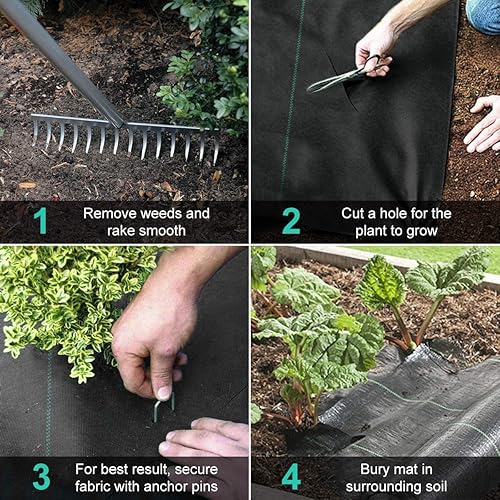 1 Remove weeds and rake smooth

2 Cut a hole for the plant to grow

3 For best result, secure fabric with anchor pins

4 Bury mat in surrounding soil