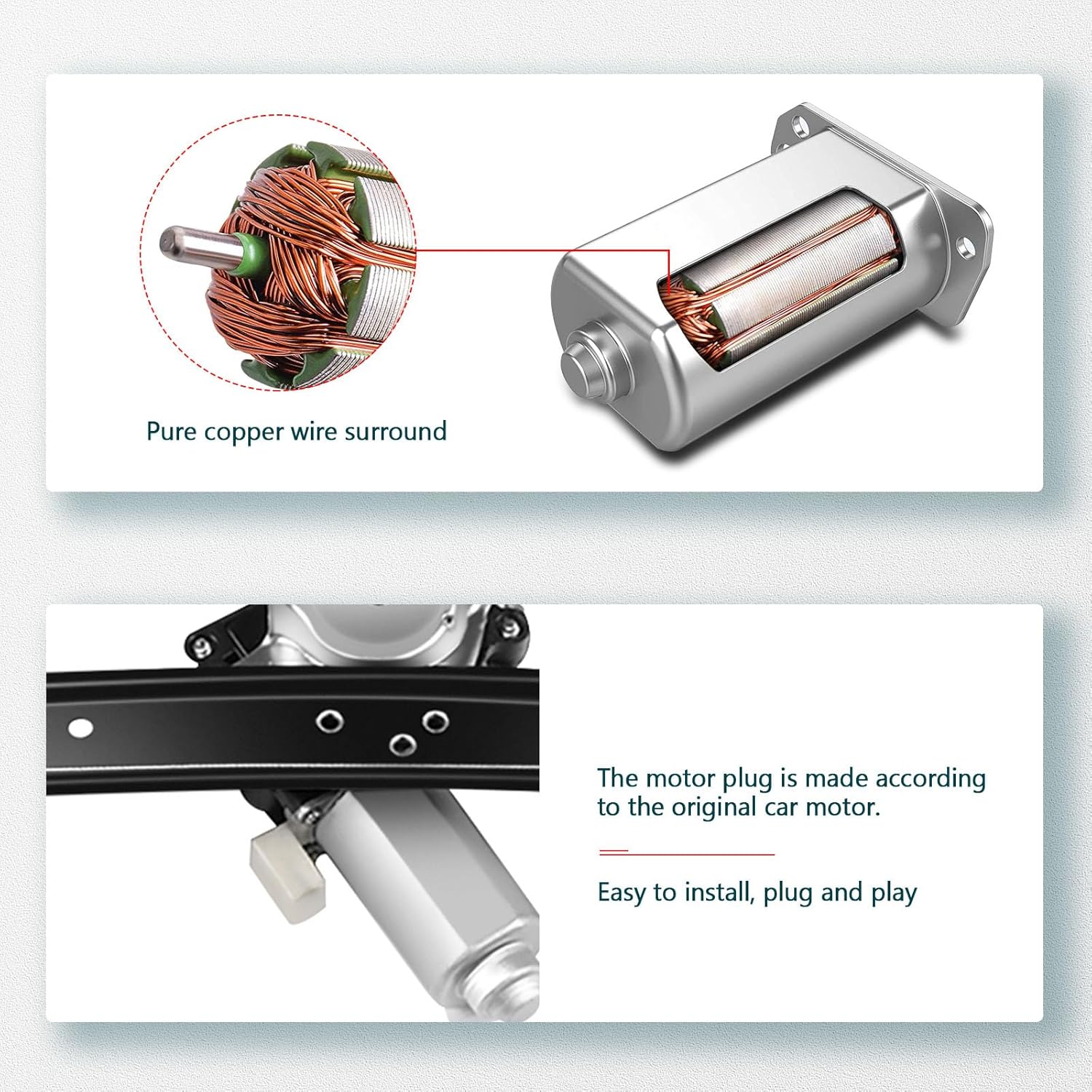 Pure copper wire surround

The motor plug is made according to the original car motor.

Easy to install, plug and play