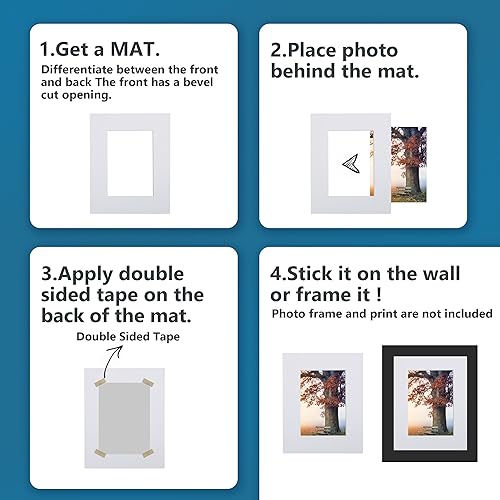 1.Get a MAT.

Differentiate between the front and back The front has a bevel cut opening.

2.Place photo behind the mat.

3.Apply double sided tape on the back of the mat.

Double Sided Tape

4.Stick it on the wall or frame it !

Photo frame and print are not included