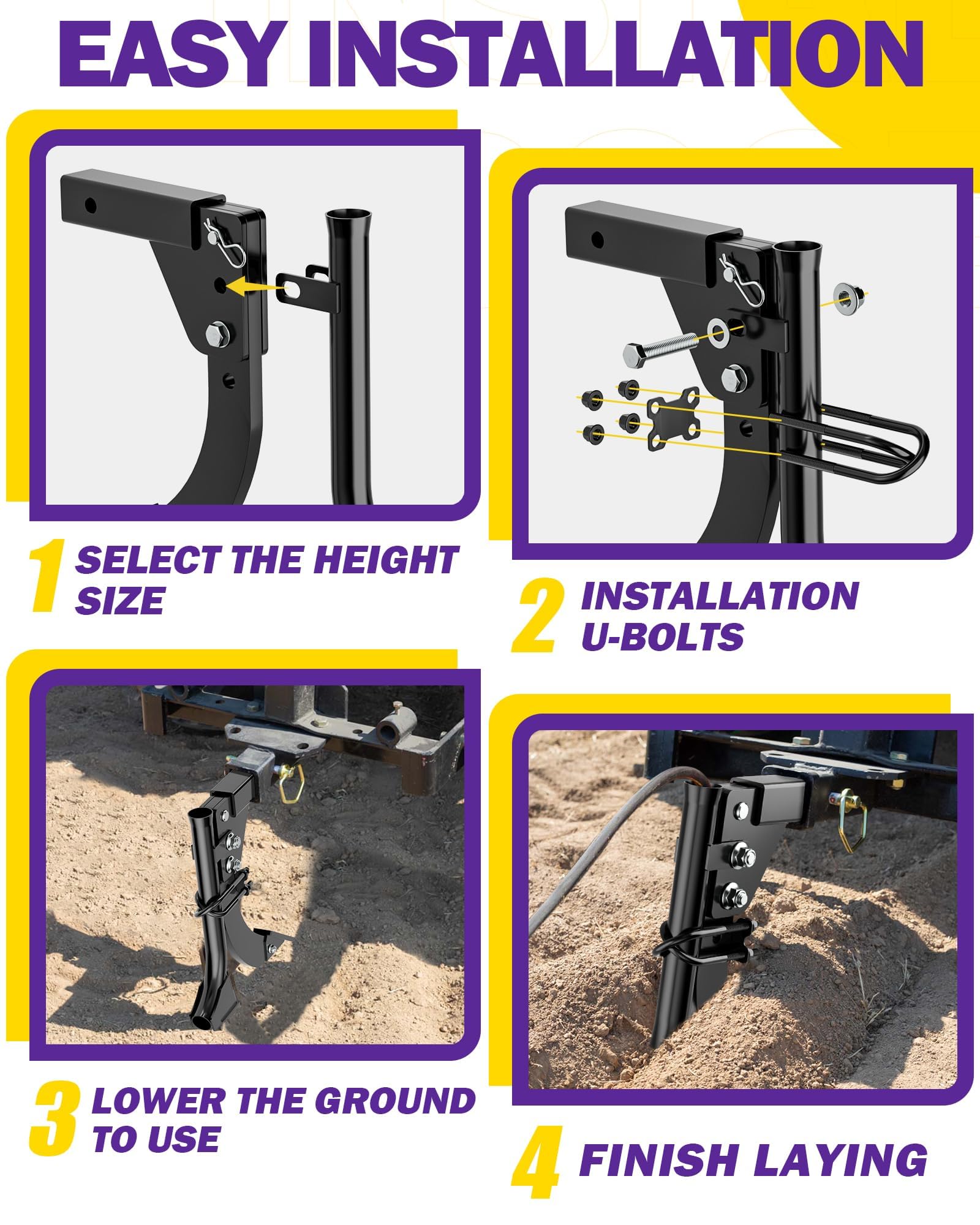 EASY INSTALLATION

1 SELECT THE HEIGHT SIZE

2 INSTALLATION U-BOLTS

3 LOWER THE GROUND TO USE

4 FINISH LAYING