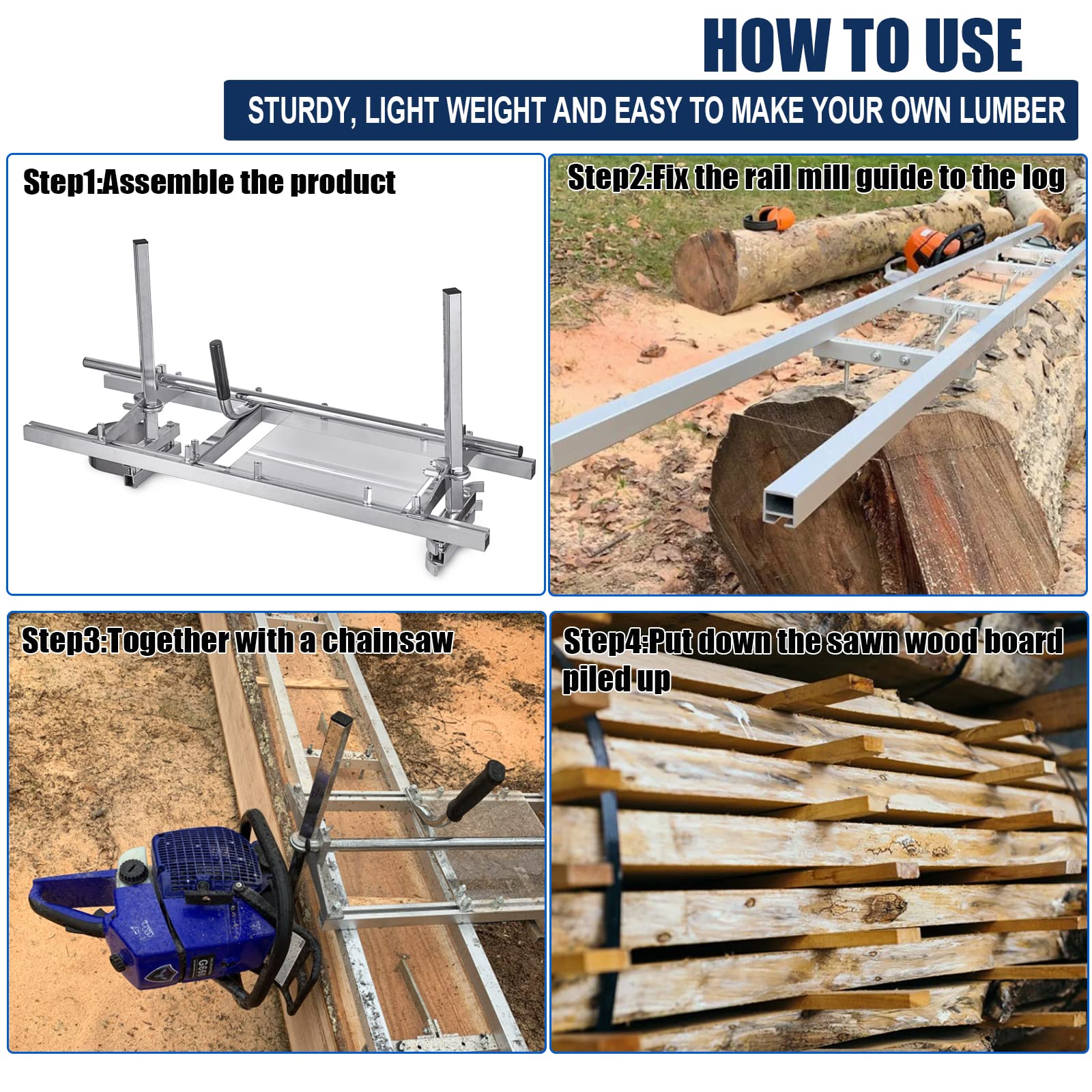 HOW TO USE

STURDY, LIGHT WEIGHT AND EASY TO MAKE YOUR OWN LUMBER

Step1:Assemble the product

Step2:Fix the rail mill guide to the log

Step3:Together with a chainsaw

G66

Step4:Put down the sawn wood board piled up