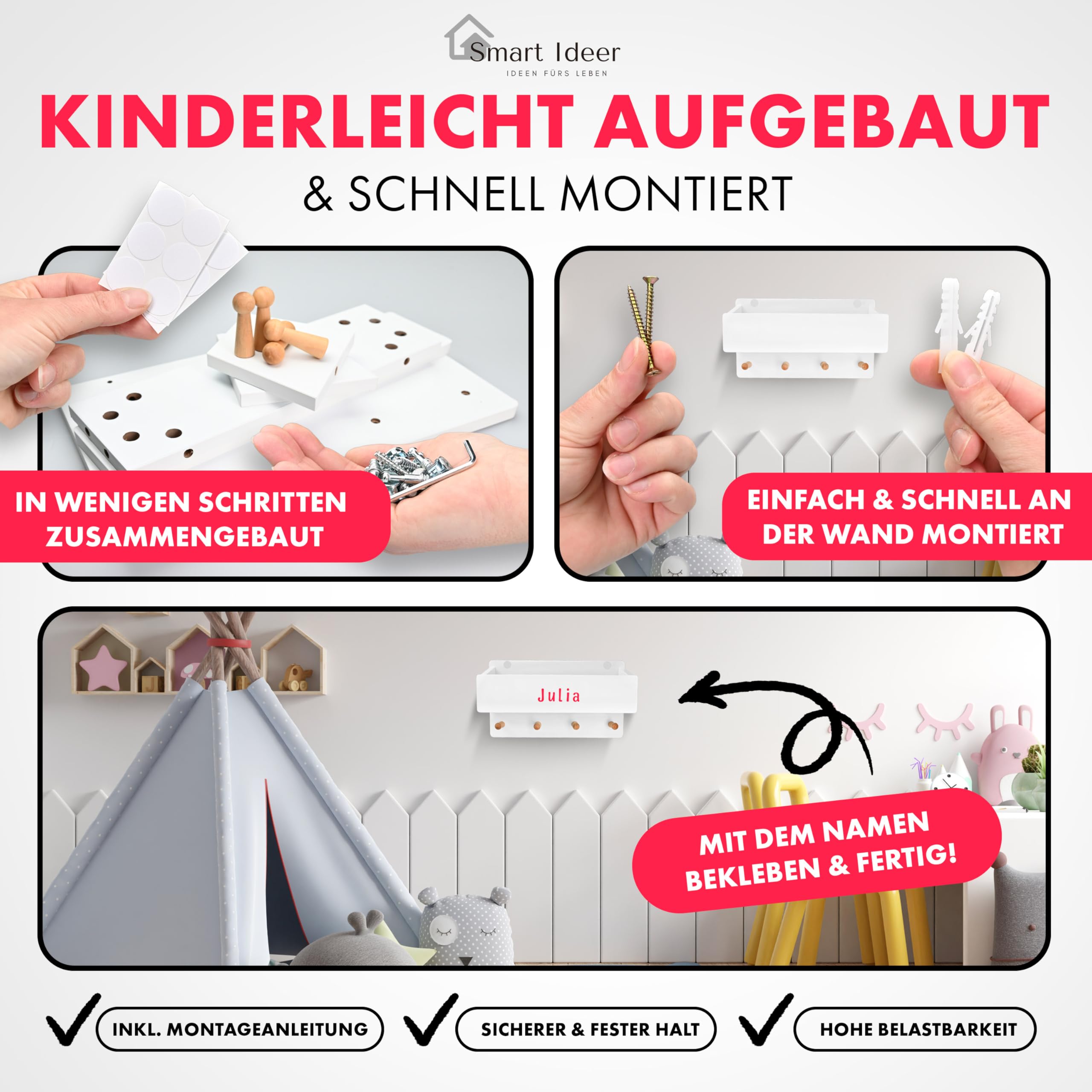 Smart Ideer
IDEEN FÜRS LEBEN

KINDERLEICHT AUFGEBAUT
& SCHNELL MONTIERT

IN WENIGEN SCHRITTEN ZUSAMMENGEBAUT

EINFACH & SCHNELL AN DER WAND MONTIERT

Julia

MIT DEM NAMEN BEKLEBEN & FERTIG!

INKL. MONTAGEANLEITUNG

SICHERER & FESTER HALT

HOHE BELASTBARKEIT