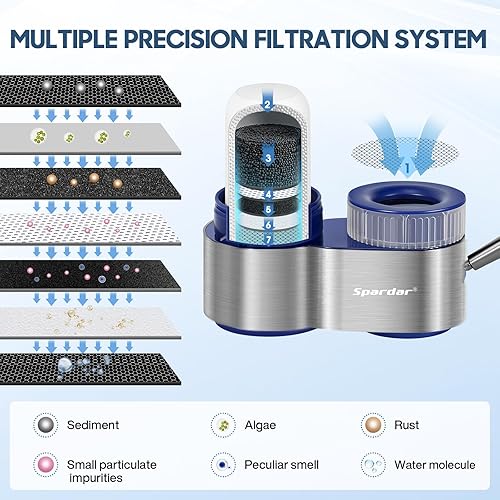 MULTIPLE PRECISION FILTRATION SYSTEM

2
3
4
5
6
7
1

Spardar®

Sediment
Algae
Rust
Small particulate impurities
Peculiar smell
Water molecule